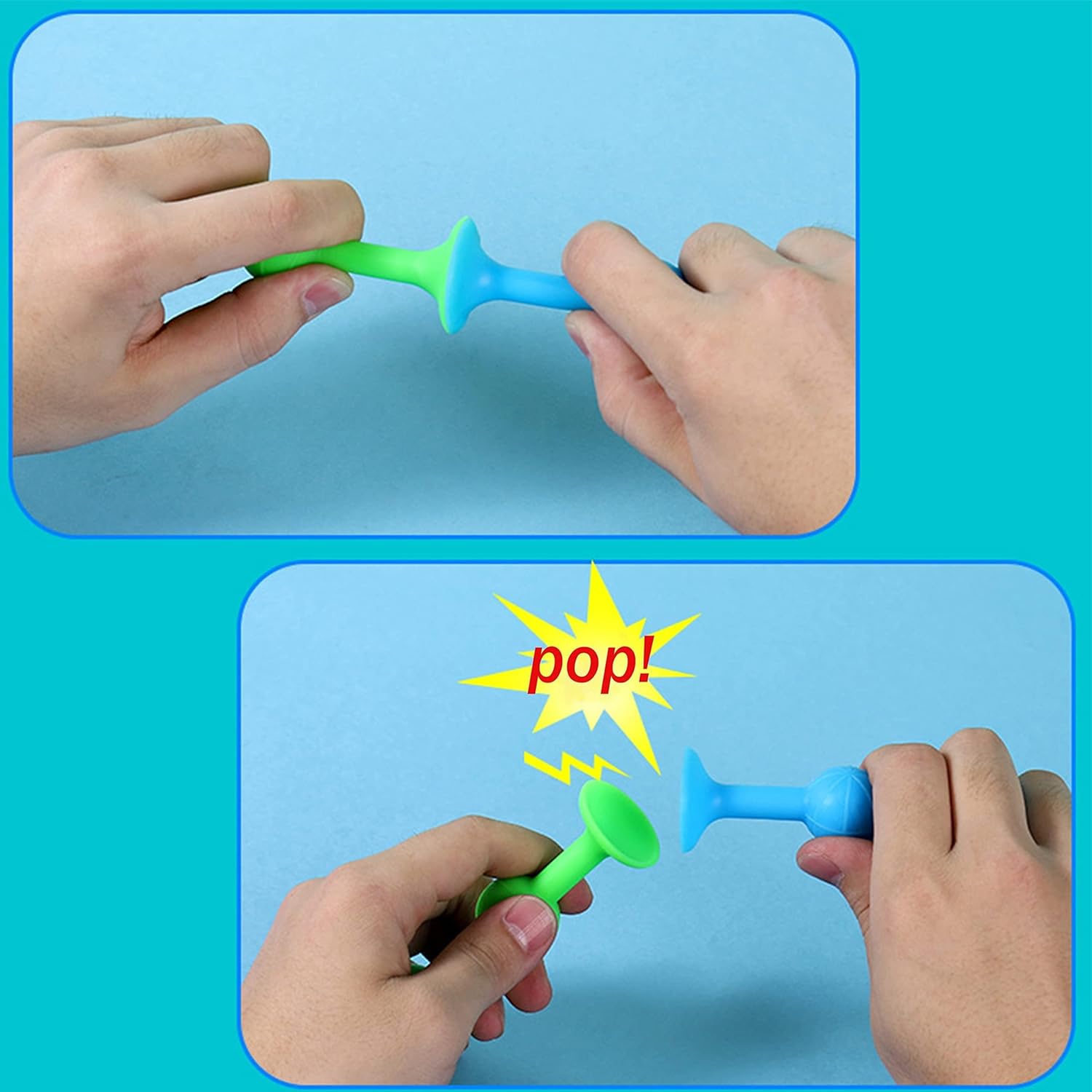 pop!