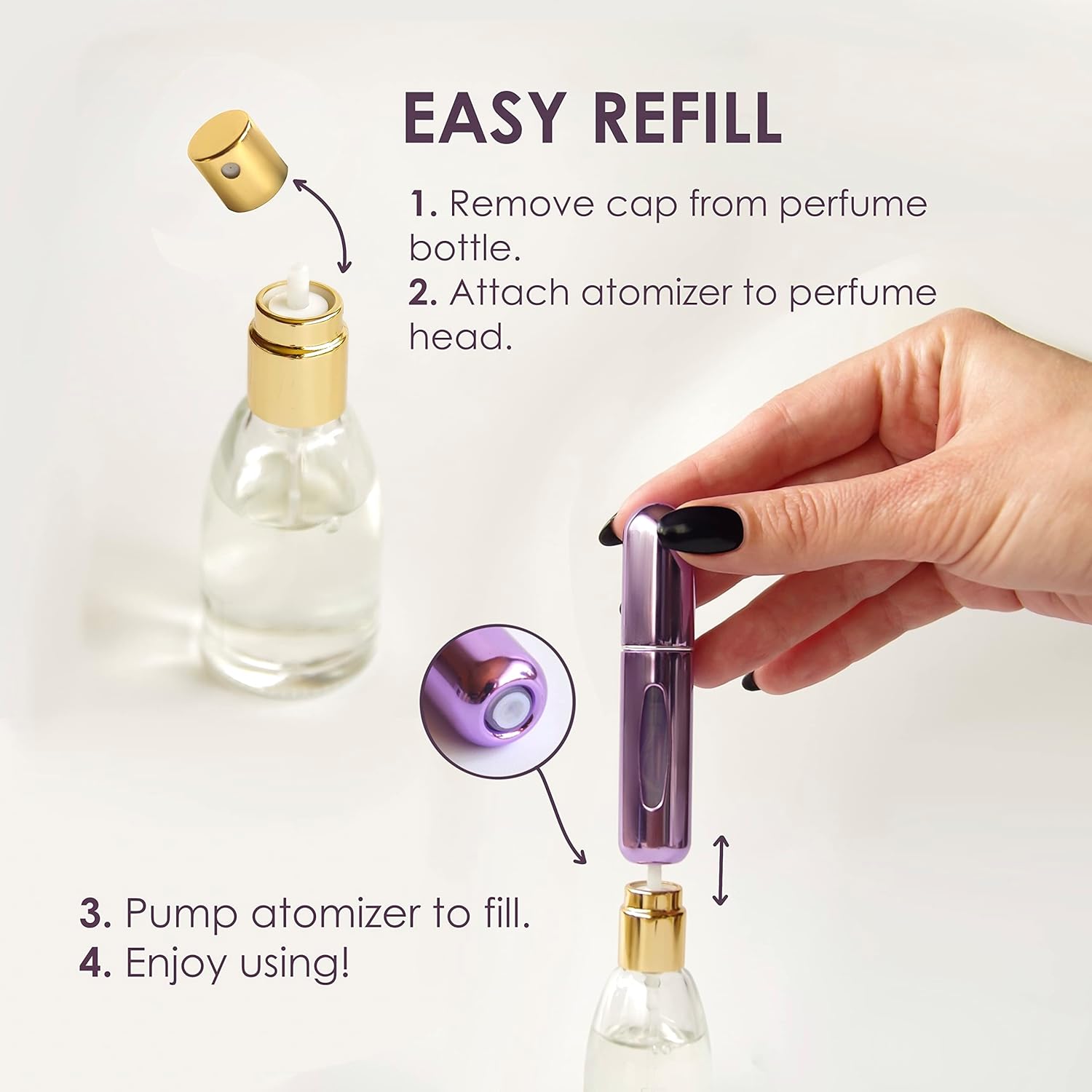 EASY REFILL

1. Remove cap from perfume bottle.
2. Attach atomizer to perfume head.

3. Pump atomizer to fill.
4. Enjoy using!