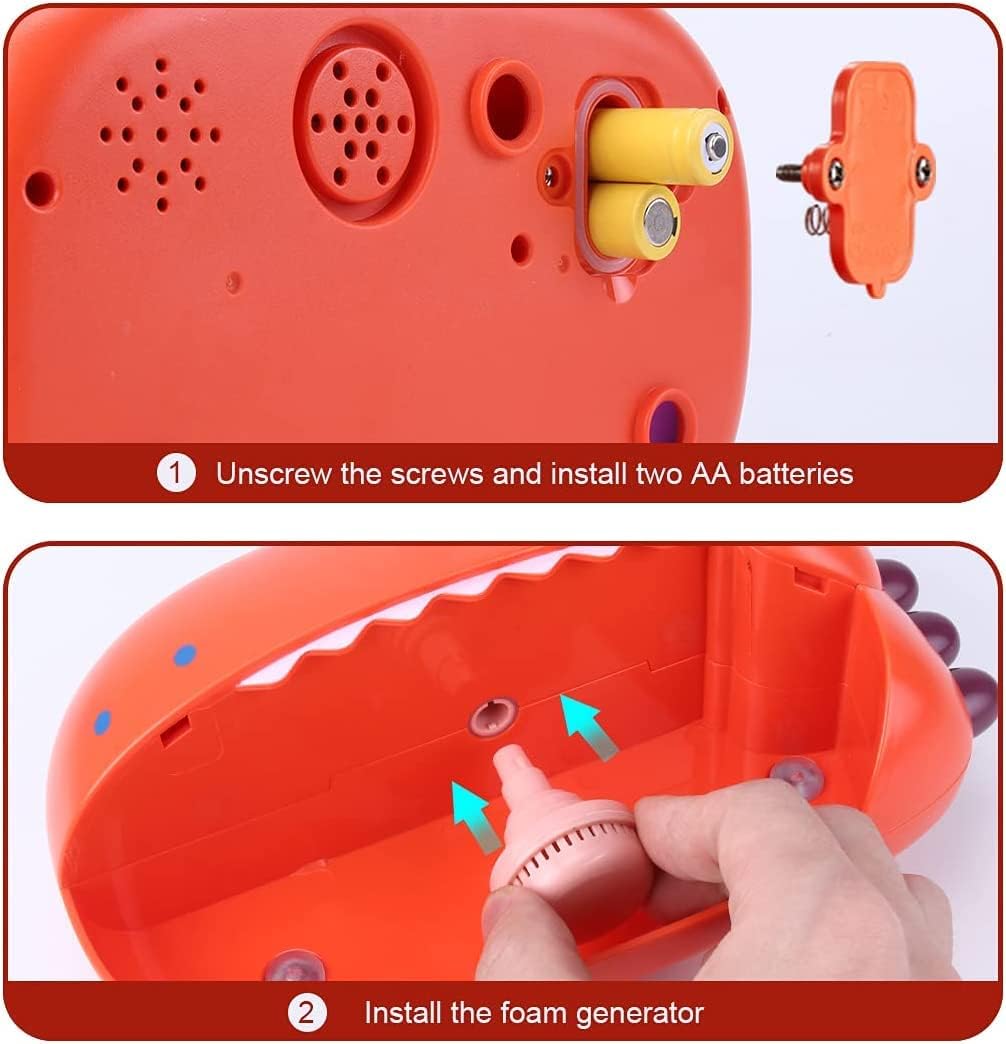 1 Unscrew the screws and install two AA batteries

2 Install the foam generator