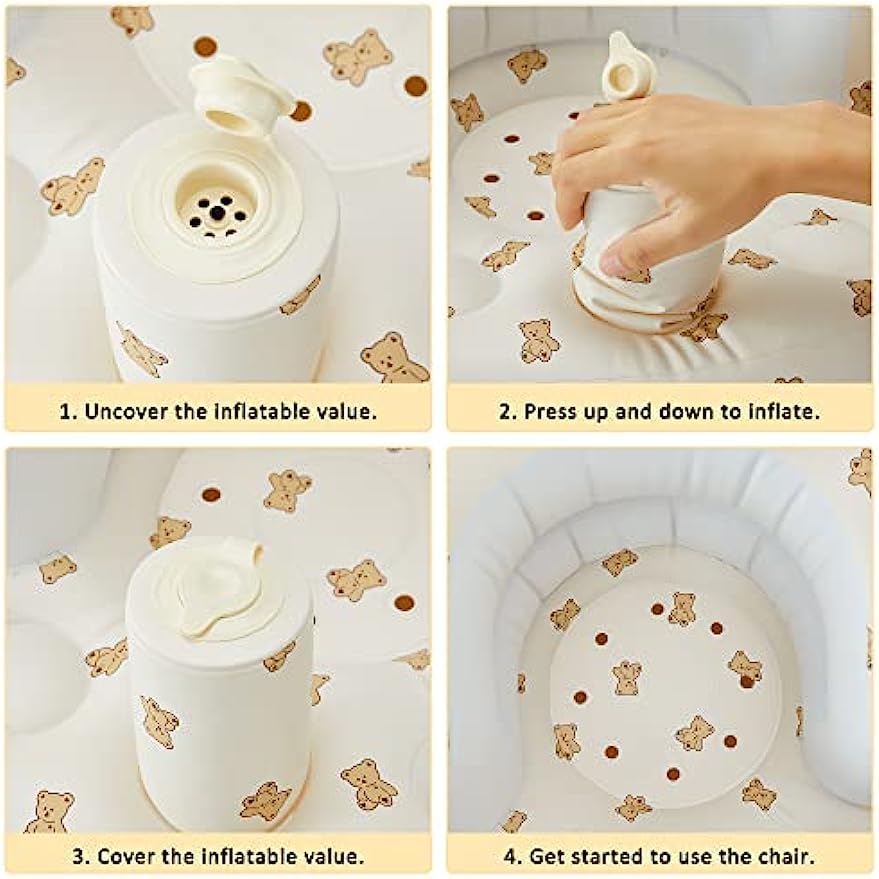 1. Uncover the inflatable value.

2. Press up and down to inflate.

3. Cover the inflatable value.

4. Get started to use the chair.