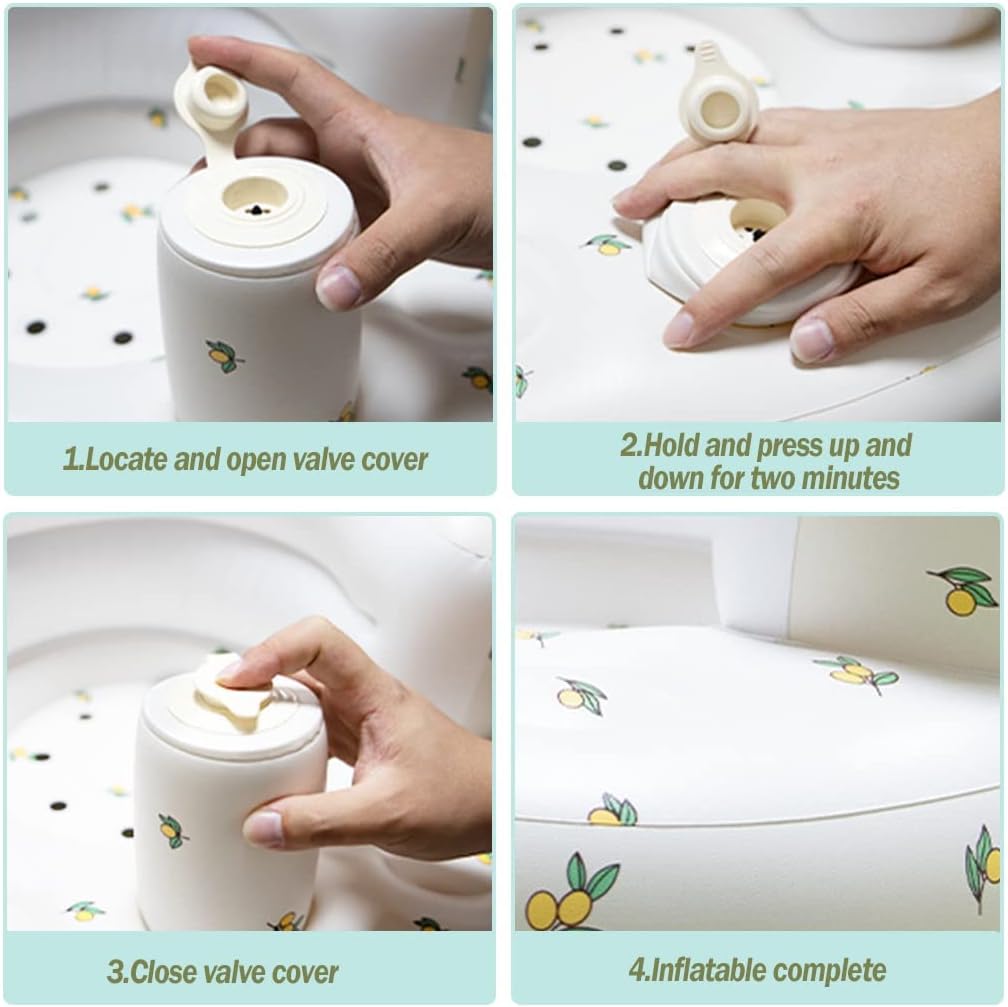 1.Locate and open valve cover

2.Hold and press up and down for two minutes

3.Close valve cover

4.Inflatable complete