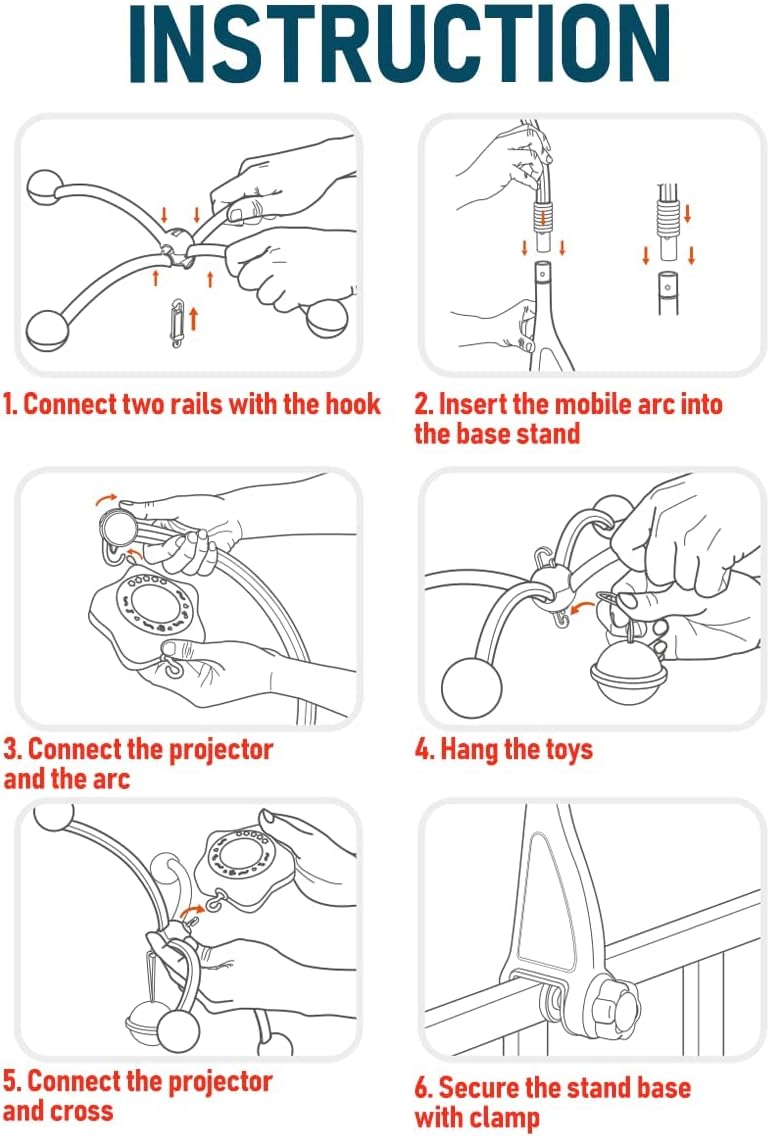 INSTRUCTION

1. Connect two rails with the hook

2. Insert the mobile arc into the base stand

3. Connect the projector and the arc

4. Hang the toys

5. Connect the projector and cross

6. Secure the stand base with clamp