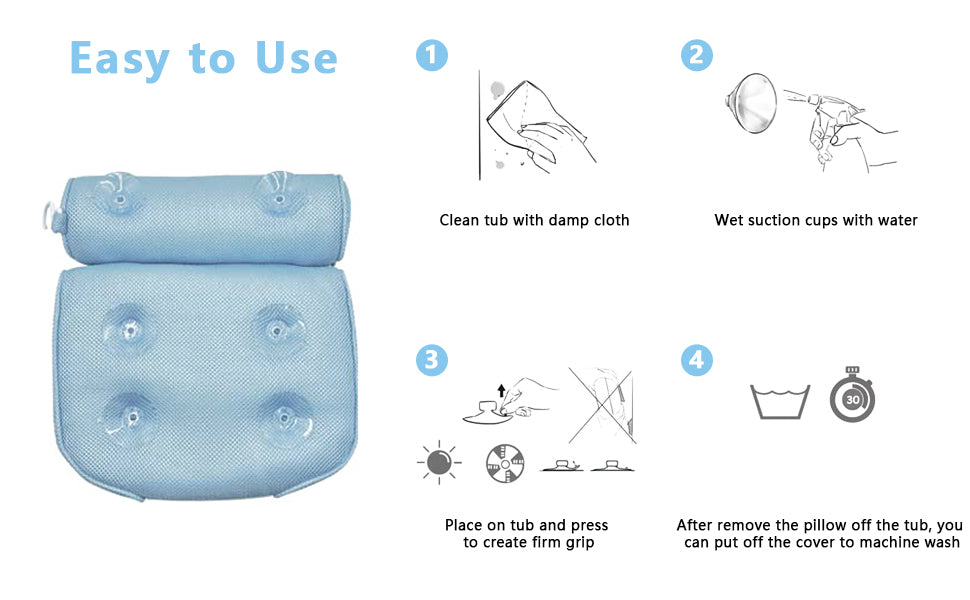 Easy to Use

1

Clean tub with damp cloth

2

Wet suction cups with water

3

Place on tub and press to create firm grip

4

30

After remove the pillow off the tub, you can put off the cover to machine wash