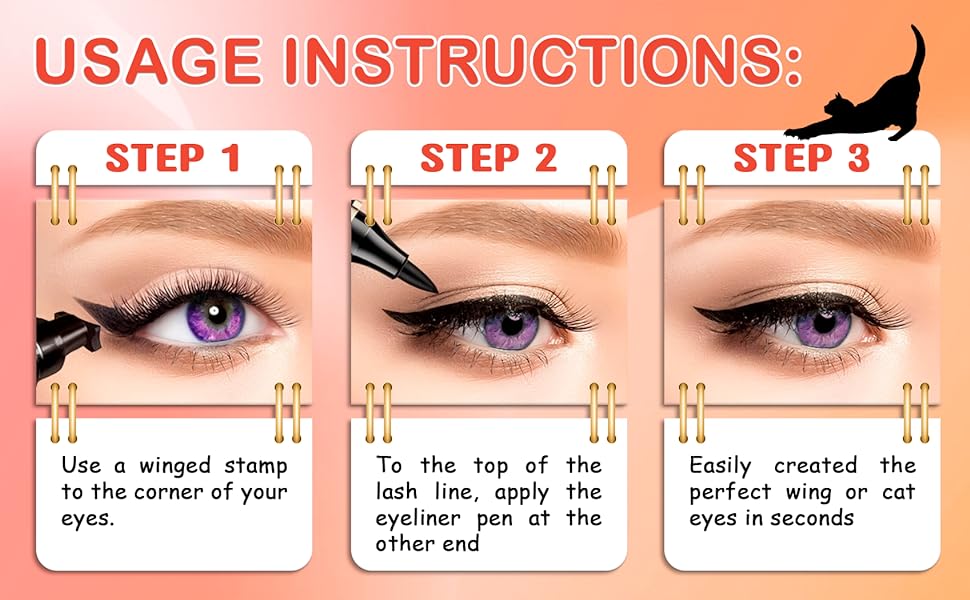 USAGE INSTRUCTIONS:

STEP 1

Use a winged stamp to the corner of your eyes.

STEP 2

To the top of the lash line, apply the eyeliner pen at the other end

STEP 3

Easily created the perfect wing or cat eyes in seconds