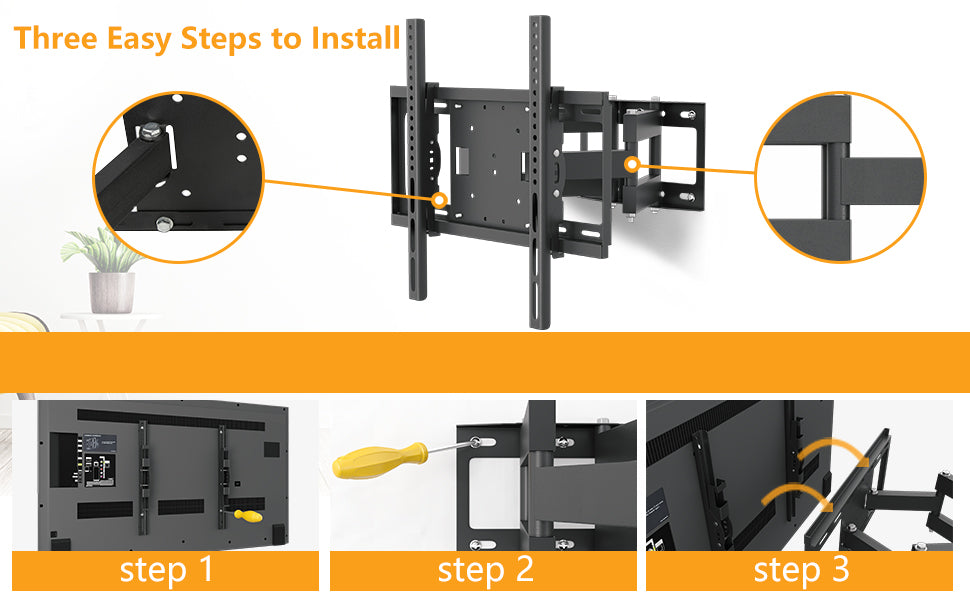 Three Easy Steps to Install

step 1

step 2

step 3