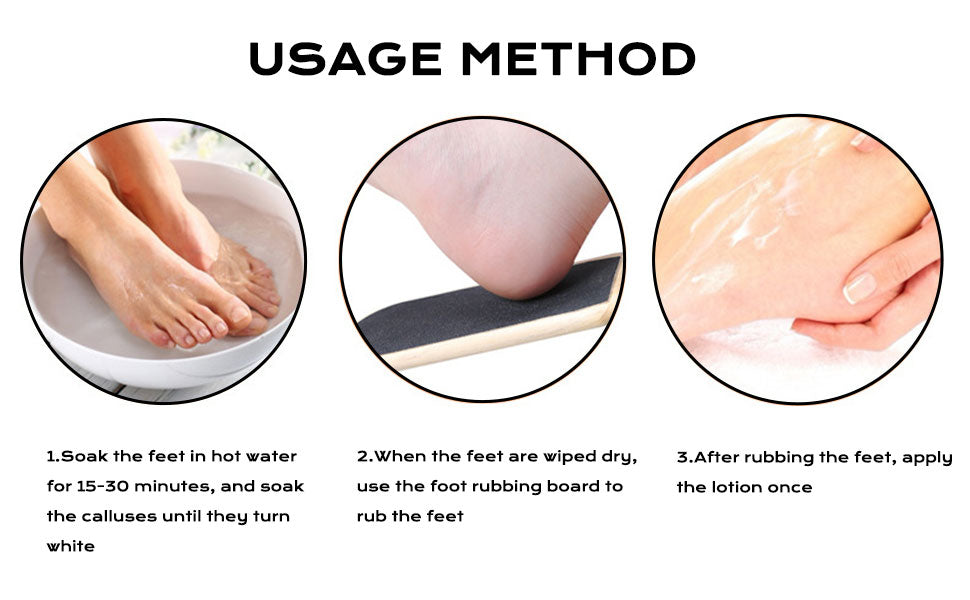 USAGE METHOD

1.Soak the feet in hot water for 15-30 minutes, and soak the calluses until they turn white

2.When the feet are wiped dry, use the foot rubbing board to rub the feet

3.After rubbing the feet, apply the lotion once