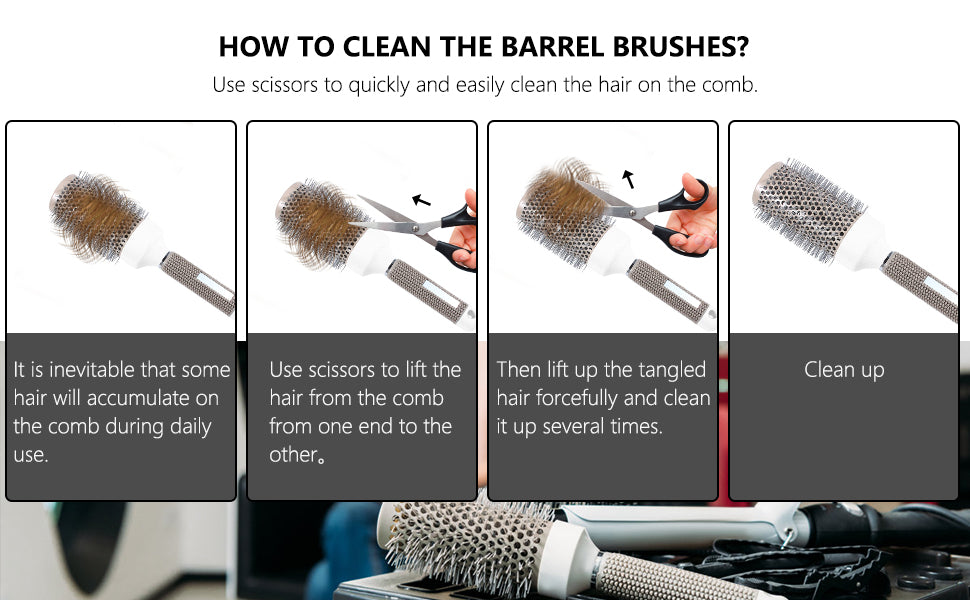 HOW TO CLEAN THE BARREL BRUSHES?
Use scissors to quickly and easily clean the hair on the comb.

It is inevitable that some hair will accumulate on the comb during daily use.

Use scissors to lift the hair from the comb from one end to the other。

Then lift up the tangled hair forcefully and clean it up several times.

Clean up