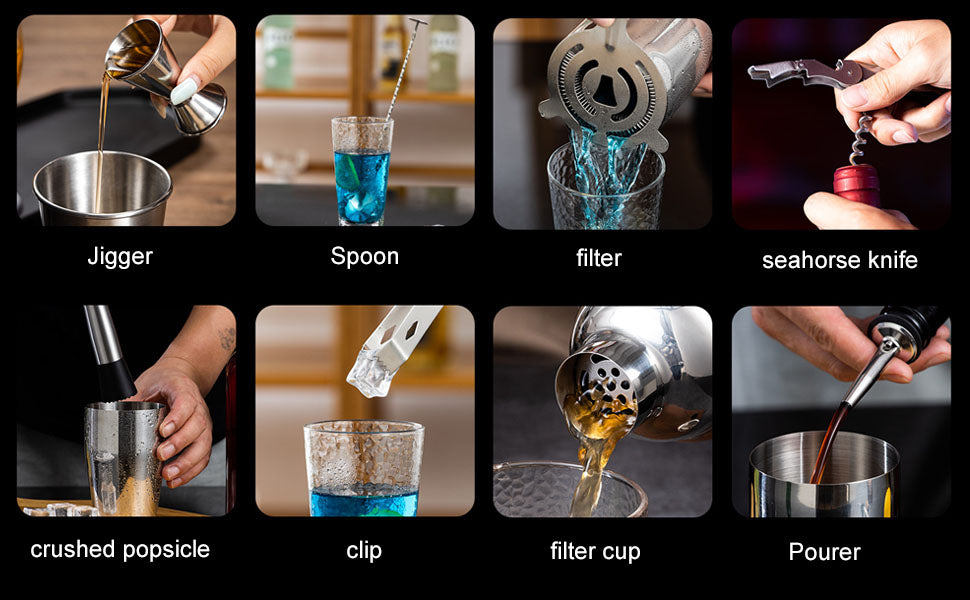 Jigger

Spoon

filter

seahorse knife

crushed popsicle

clip

filter cup

Pourer