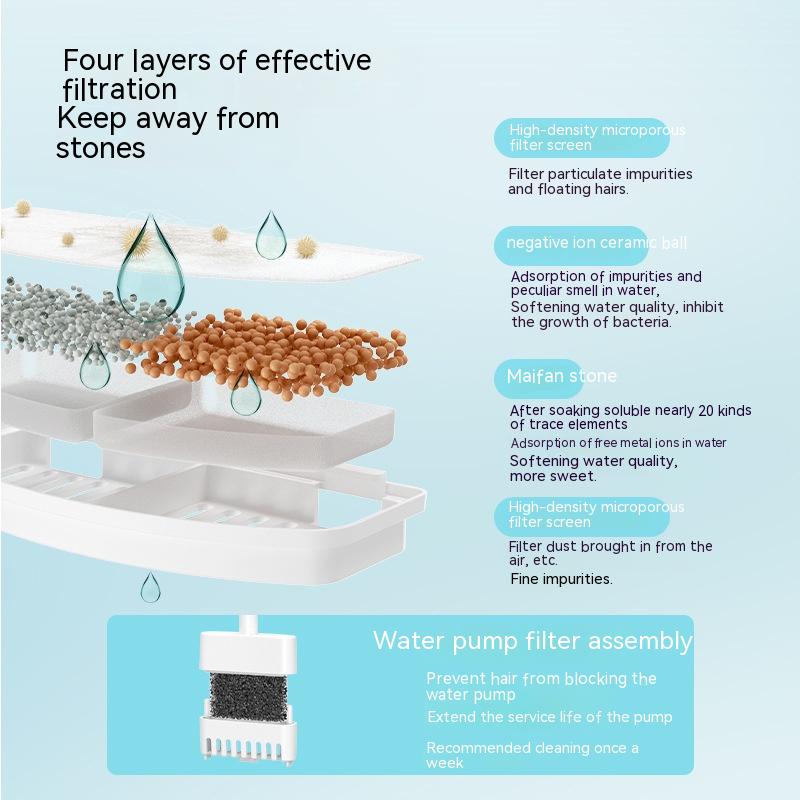 Four layers of effective filtration
Keep away from stones

High-density microporous filter screen

Filter particulate impurities and floating hairs.

negative ion ceramic ball

Adsorption of impurities and peculiar smell in water,
Softening water quality, inhibit the growth of bacteria.

Maifan stone

After soaking soluble nearly 20 kinds of trace elements
Adsorption of free metal ions in water
Softening water quality, more sweet.

High-density microporous filter screen

Filter dust brought in from the air, etc.
Fine impurities.

Water pump filter assembly

Prevent hair from blocking the water pump
Extend the service life of the pump
Recommended cleaning once a week