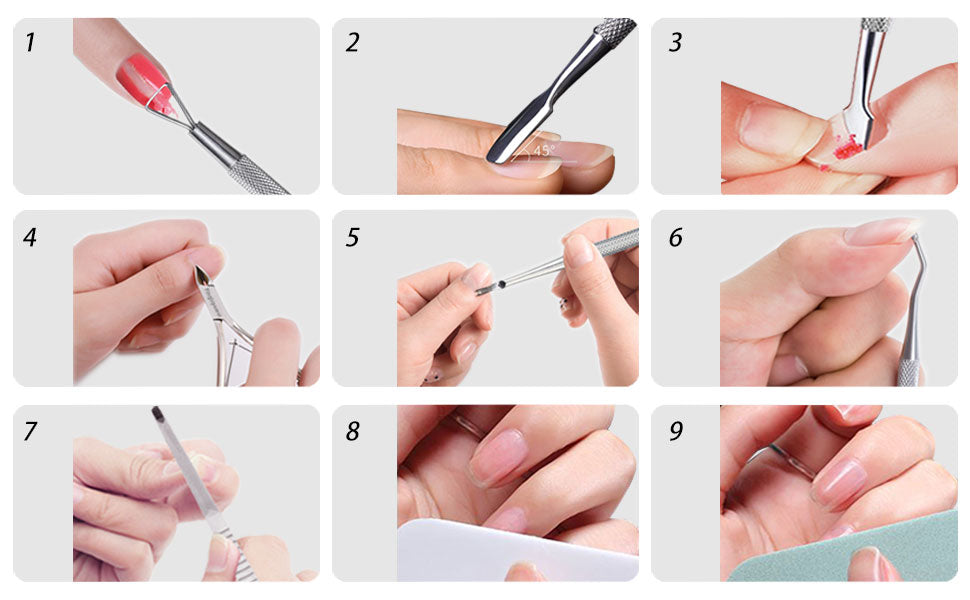 1

2

45°

3

4

5

6

7

8

9