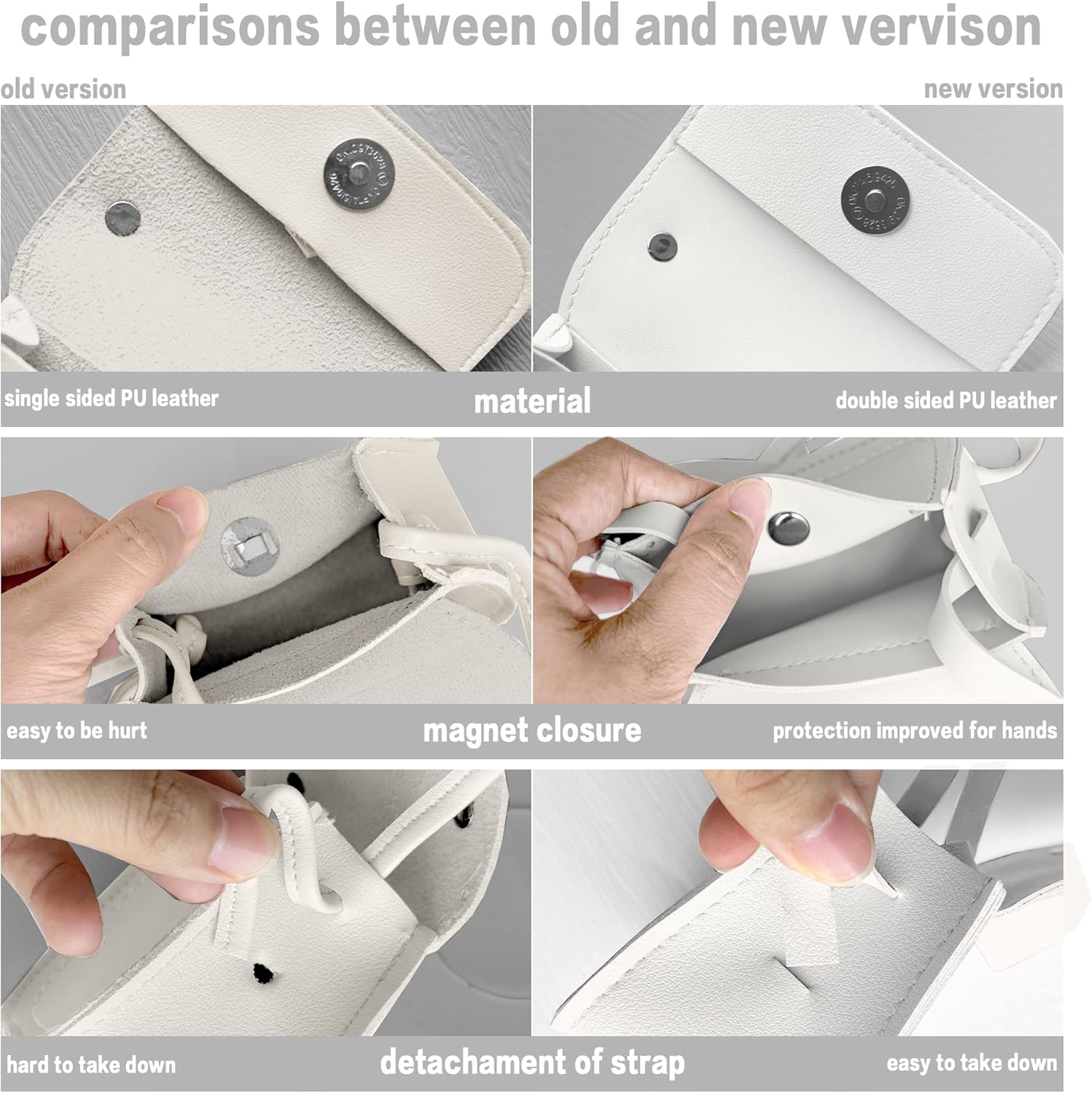 comparisons between old and new vervison

old version

new version

single sided PU leather

material

double sided PU leather

easy to be hurt

magnet closure

protection improved for hands

hard to take down

detachament of strap

easy to take down