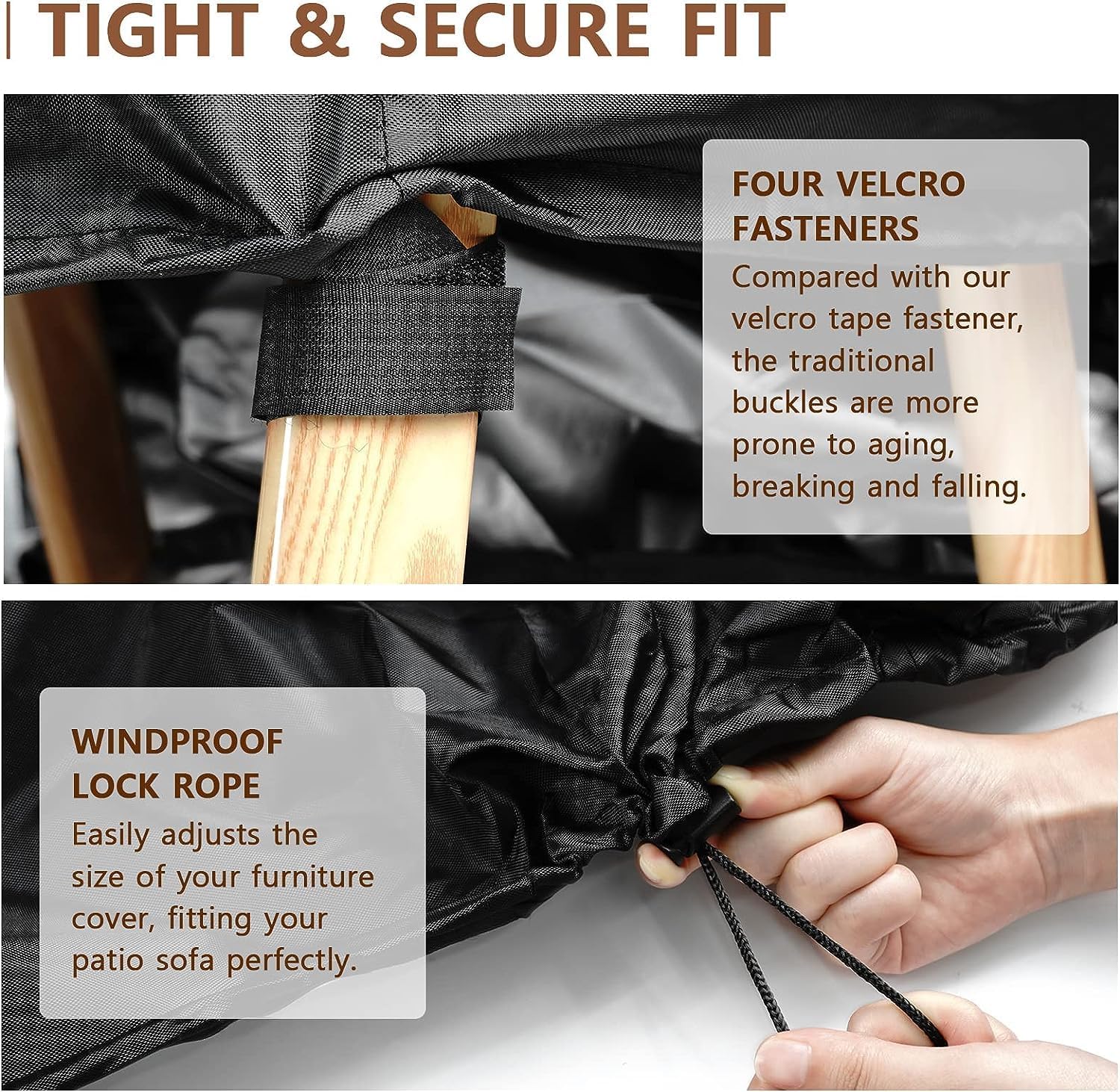 TIGHT & SECURE FIT

FOUR VELCRO FASTENERS

Compared with our velcro tape fastener, the traditional buckles are more prone to aging, breaking and falling.

WINDPROOF LOCK ROPE

Easily adjusts the size of your furniture cover, fitting your patio sofa perfectly.