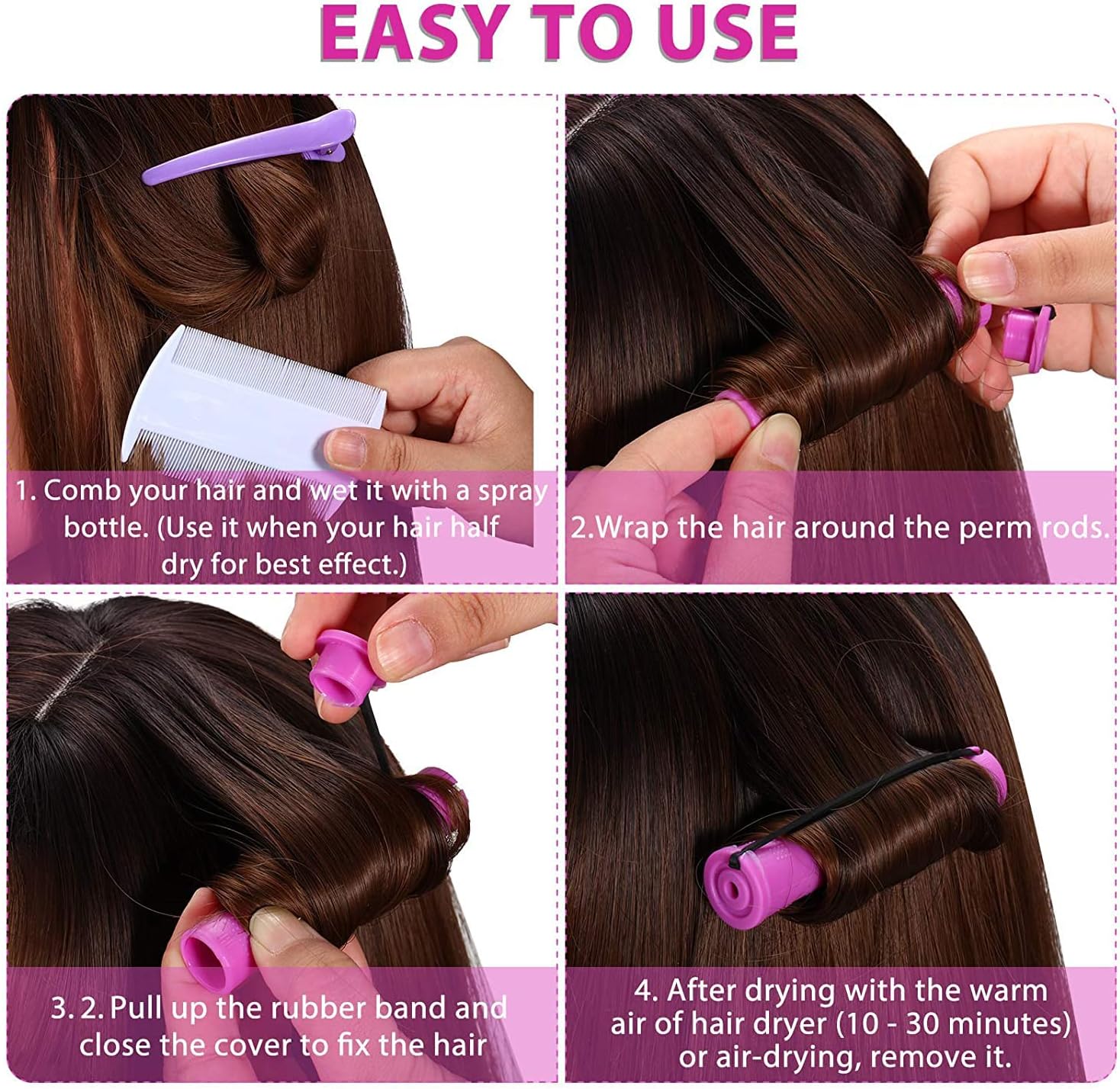 EASY TO USE

1. Comb your hair and wet it with a spray bottle. (Use it when your hair half dry for best effect.)

2.Wrap the hair around the perm rods.

3. 2. Pull up the rubber band and close the cover to fix the hair

4. After drying with the warm air of hair dryer (10 - 30 minutes) or air-drying, remove it.