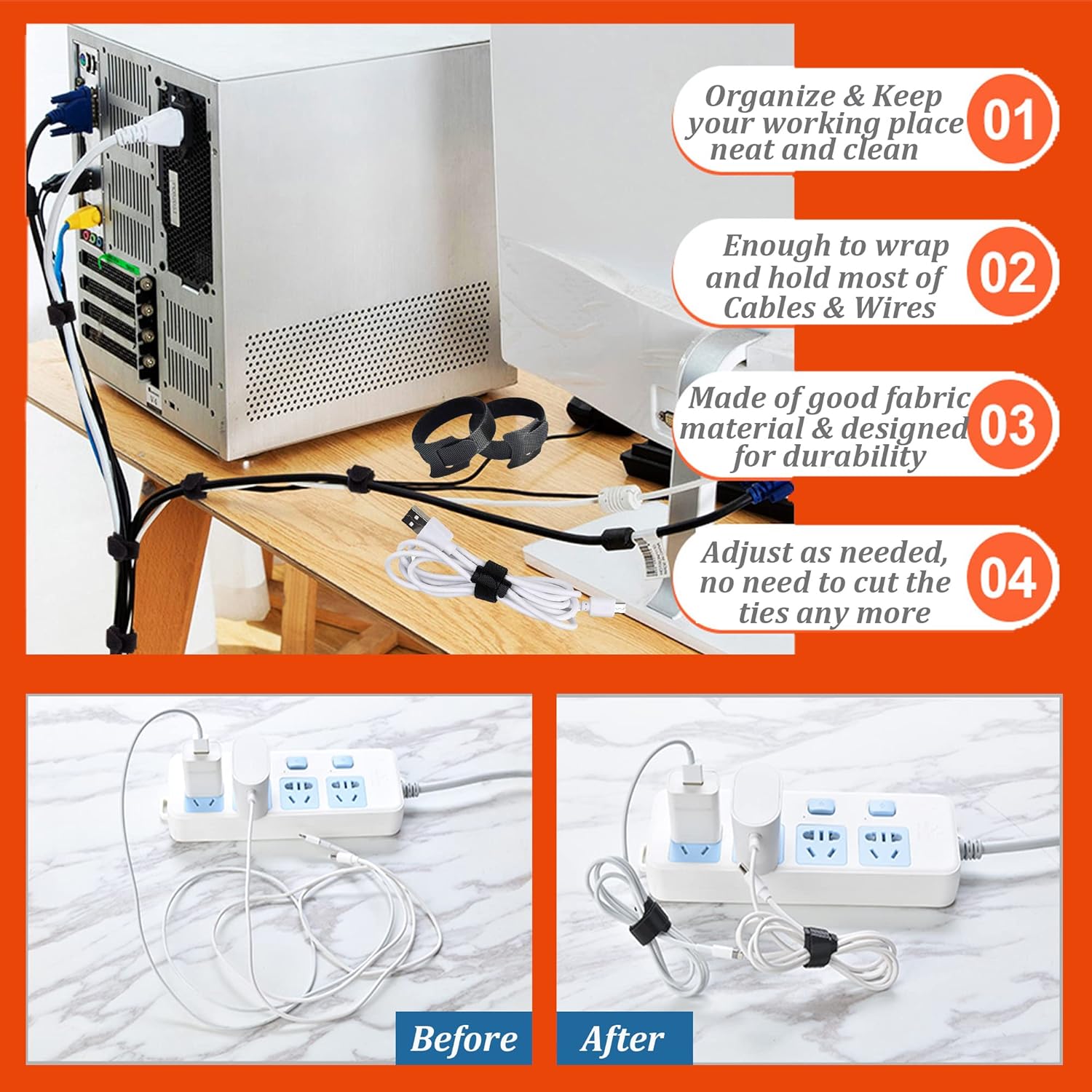 Organize & Keep your working place neat and clean

01

Enough to wrap and hold most of Cables & Wires

02

Made of good fabric material & designed for durability

03

Adjust as needed, no need to cut the ties any more

04

Before

After