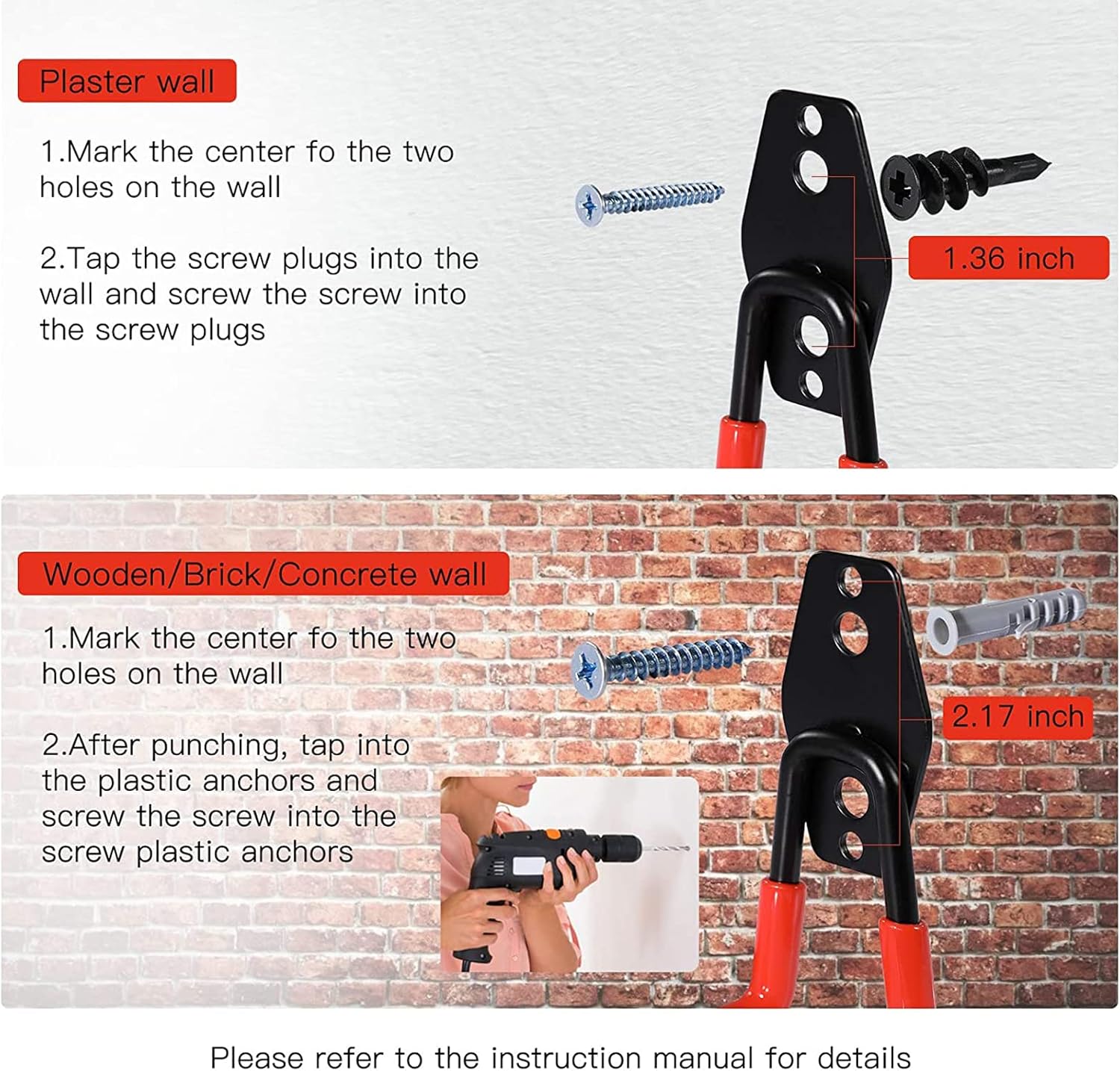 Plaster wall

1.Mark the center fo the two holes on the wall

2.Tap the screw plugs into the wall and screw the screw into the screw plugs

1.36 inch

Wooden/Brick/Concrete wall

1.Mark the center fo the two holes on the wall

2.After punching, tap into the plastic anchors and screw the screw into the screw plastic anchors

2.17 inch

Please refer to the instruction manual for details