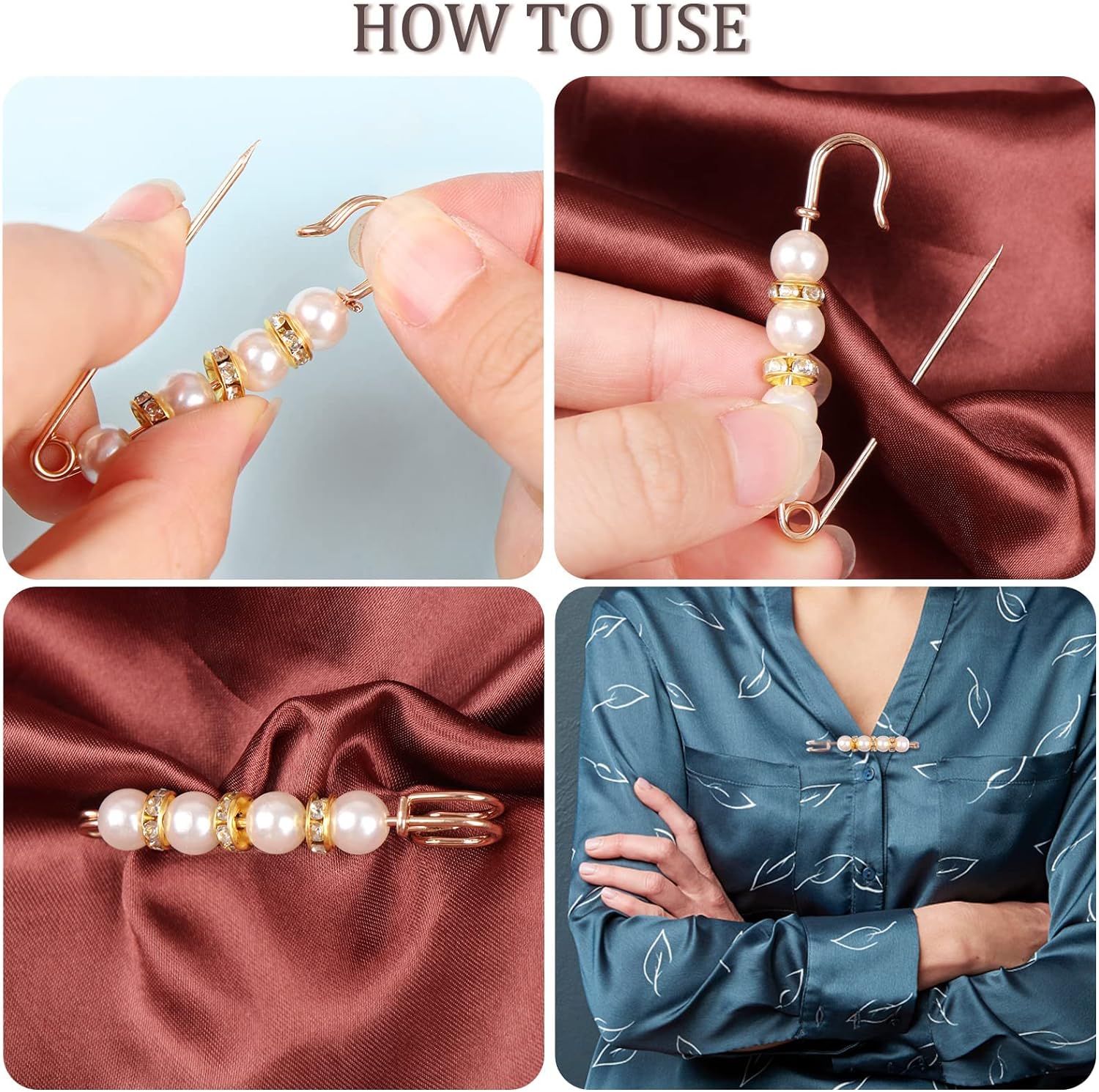 HOW TO USE