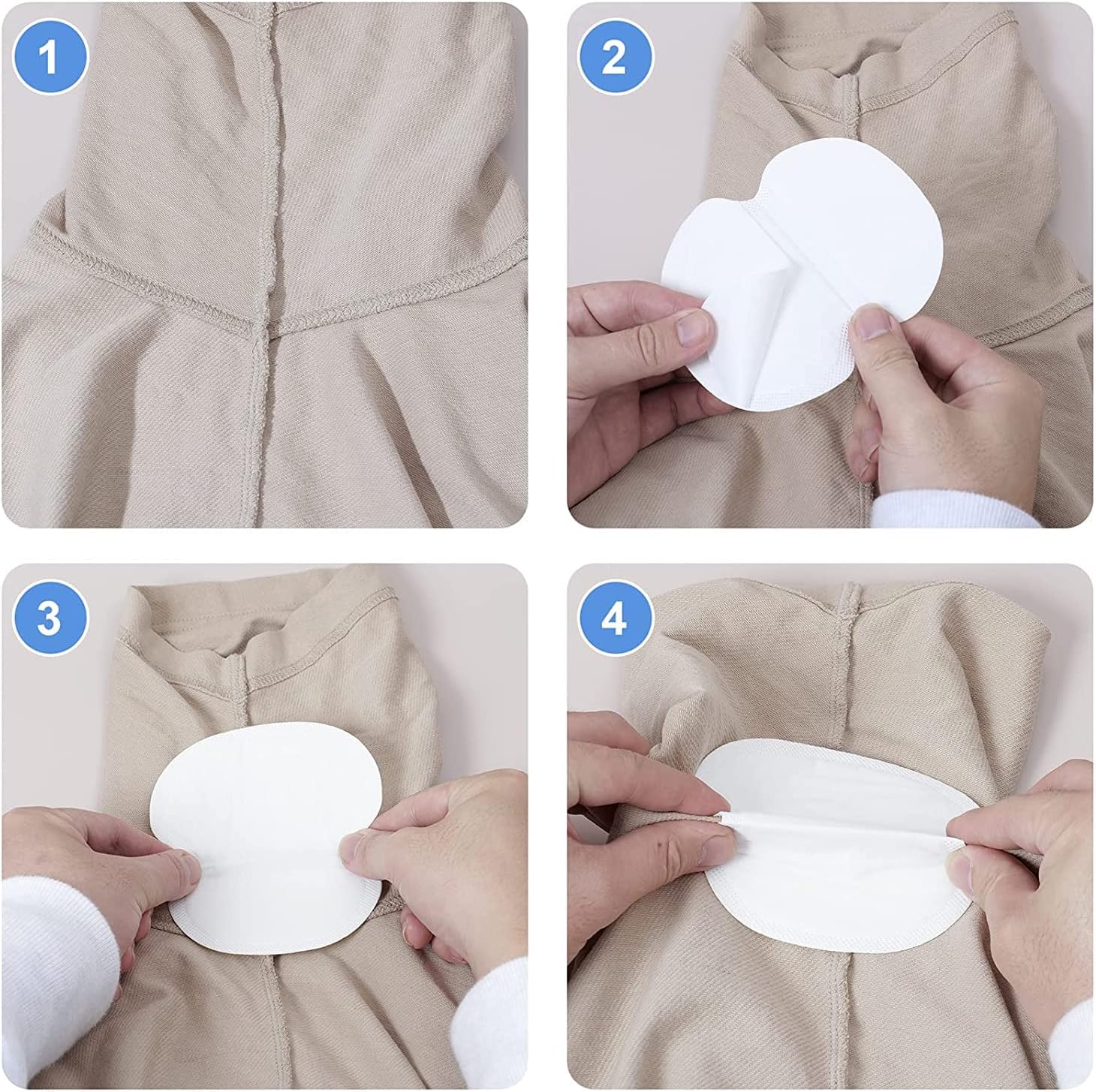 1

2

3

4