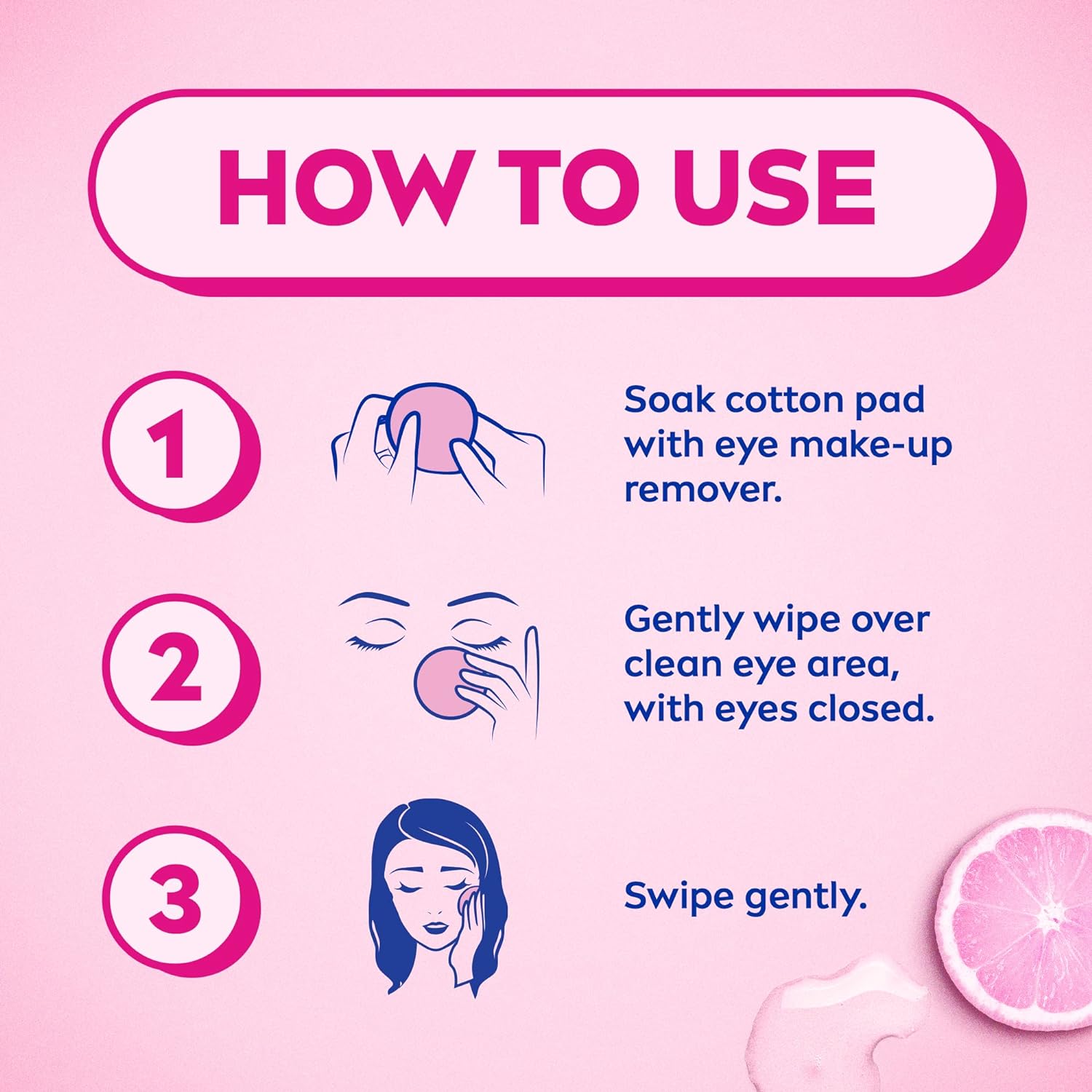 HOW TO USE

1

Soak cotton pad with eye make-up remover.

2

Gently wipe over clean eye area, with eyes closed.

3

Swipe gently.