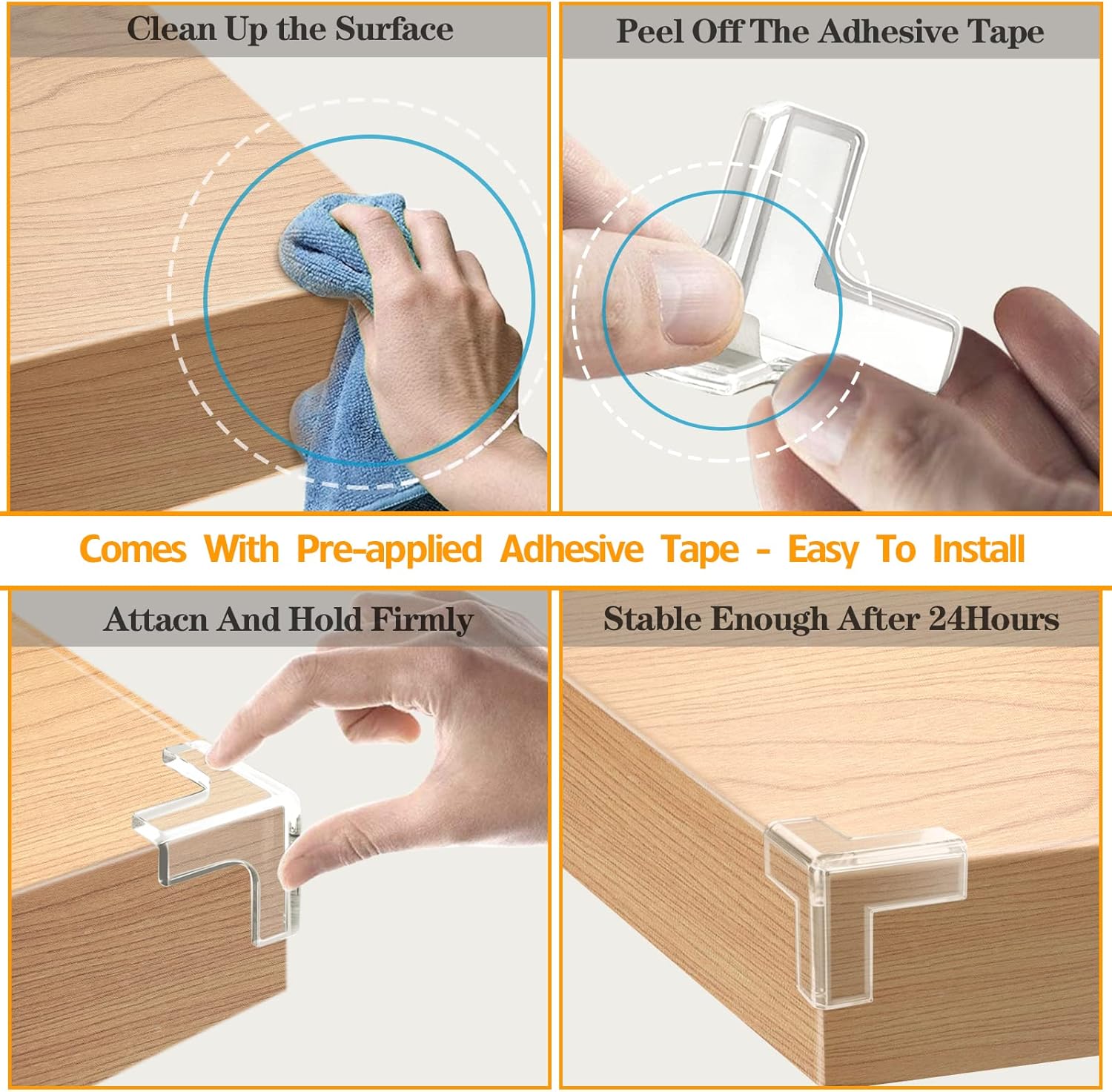 Clean Up the Surface

Peel Off The Adhesive Tape

Comes With Pre-applied Adhesive Tape - Easy To Install

Attacn And Hold Firmly

Stable Enough After 24Hours