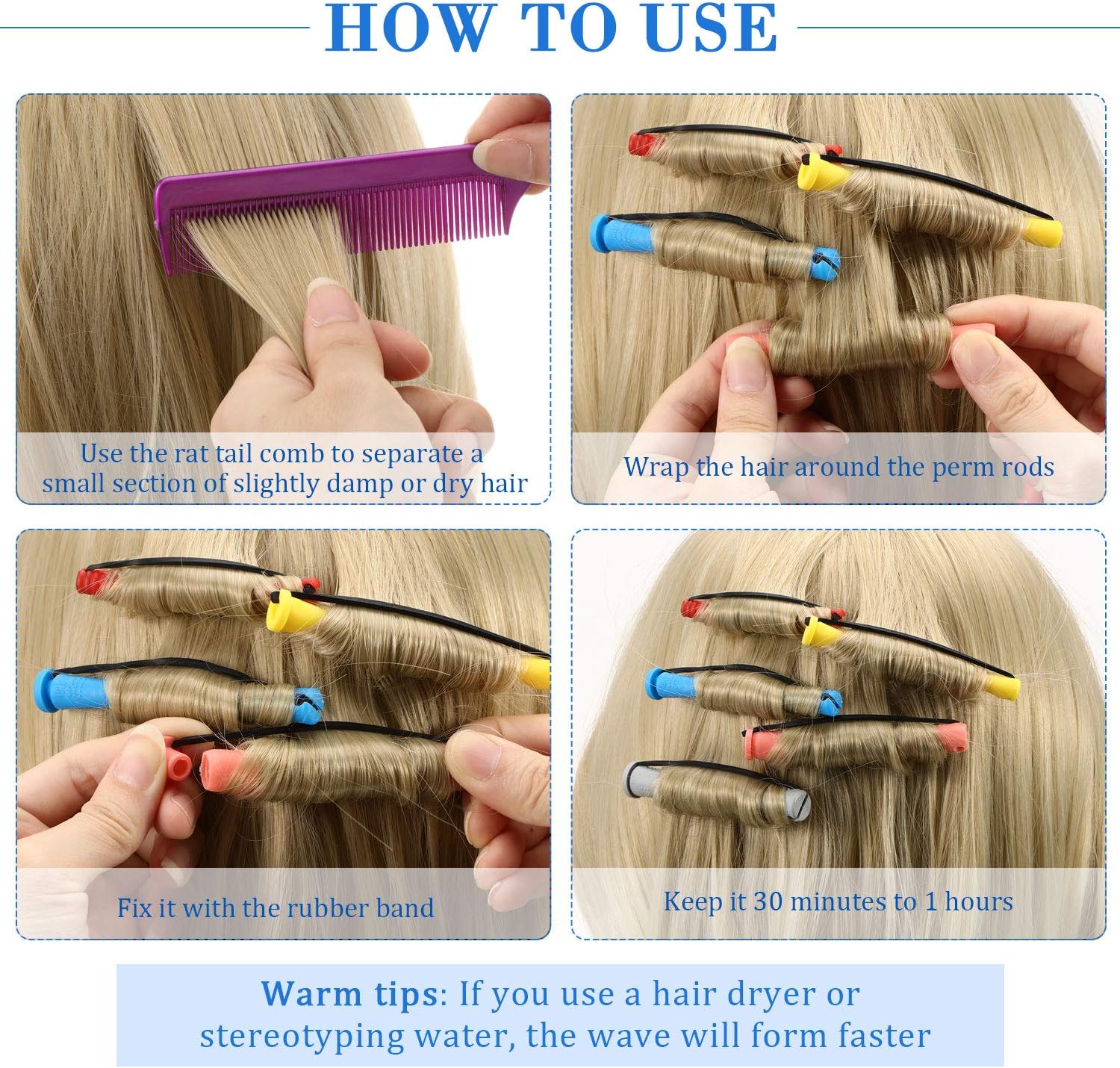 HOW TO USE

Use the rat tail comb to separate a small section of slightly damp or dry hair

Wrap the hair around the perm rods

Fix it with the rubber band

Keep it 30 minutes to 1 hours

Warm tips: If you use a hair dryer or stereotyping water, the wave will form faster