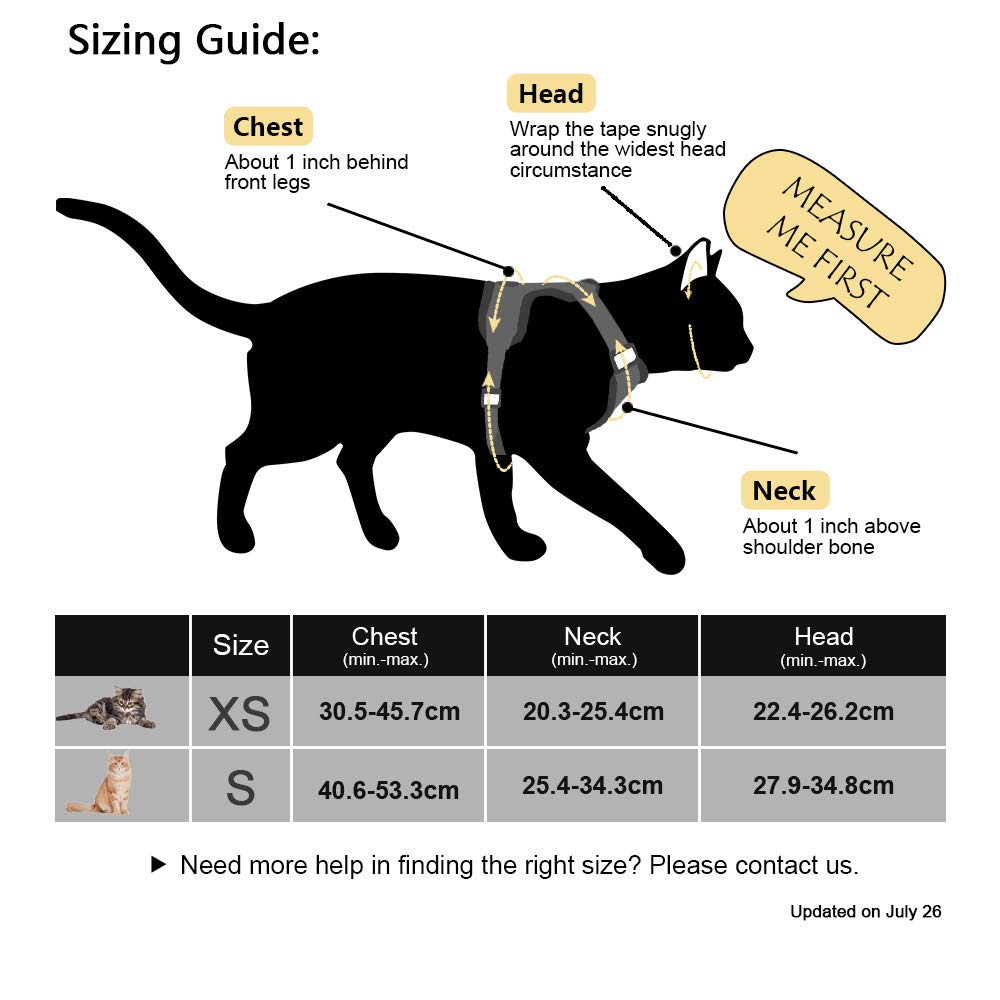 Sizing Guide:

Chest
About 1 inch behind front legs

Head
Wrap the tape snugly around the widest head circumstance

MEASURE ME FIRST

Neck
About 1 inch above shoulder bone

|  | Size | Chest (min.-max.) | Neck (min.-max.) | Head (min.-max.) |
|---|---|---|---|---|
|  | XS | 30.5-45.7cm | 20.3-25.4cm | 22.4-26.2cm |
|  | S | 40.6-53.3cm | 25.4-34.3cm | 27.9-34.8cm |

▶ Need more help in finding the right size? Please contact us.

Updated on July 26