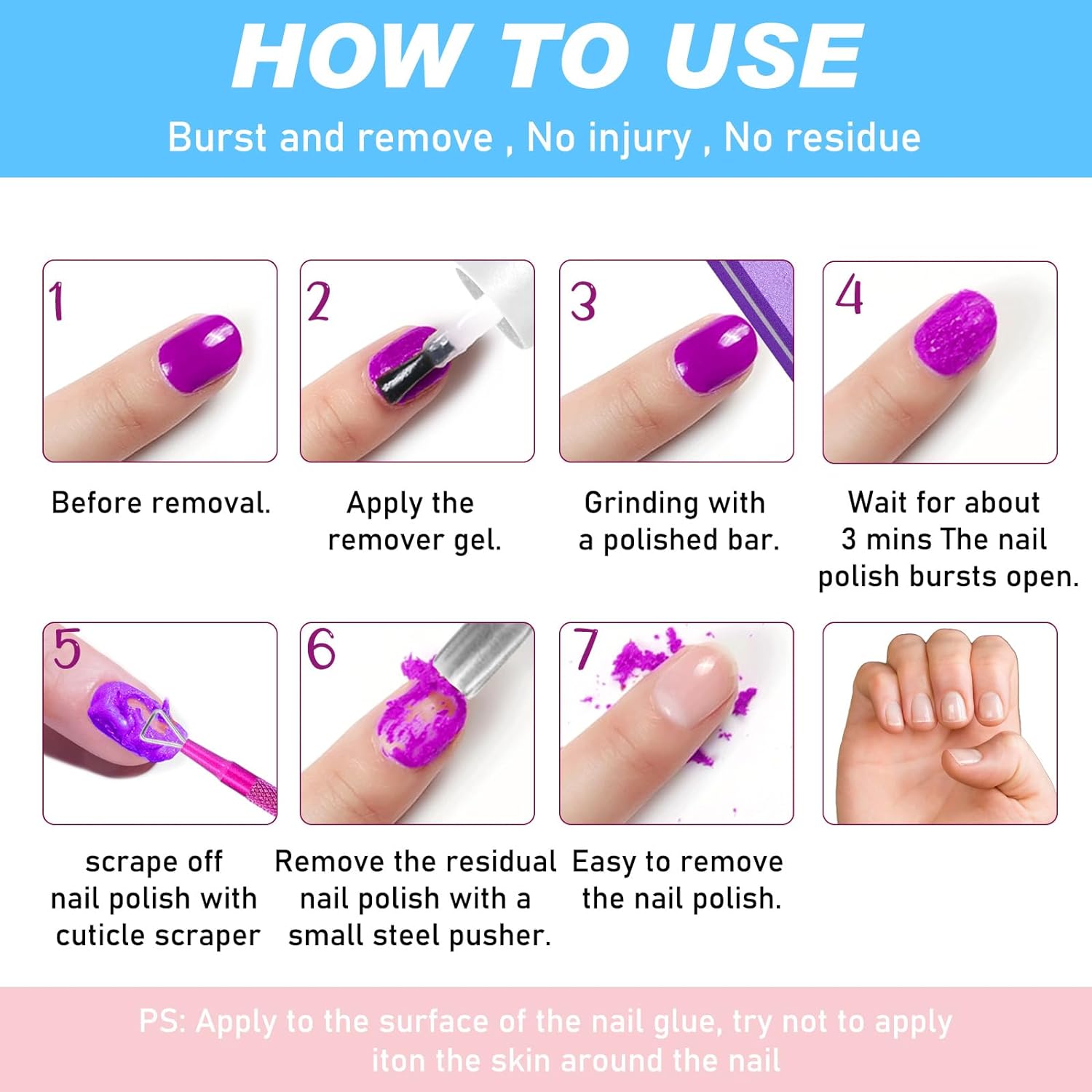 HOW TO USE

Burst and remove , No injury , No residue

1

Before removal.

2

Apply the remover gel.

3

Grinding with a polished bar.

4

Wait for about 3 mins The nail polish bursts open.

5

scrape off nail polish with cuticle scraper

6

Remove the residual nail polish with a small steel pusher.

7

Easy to remove the nail polish.

PS: Apply to the surface of the nail glue, try not to apply iton the skin around the nail