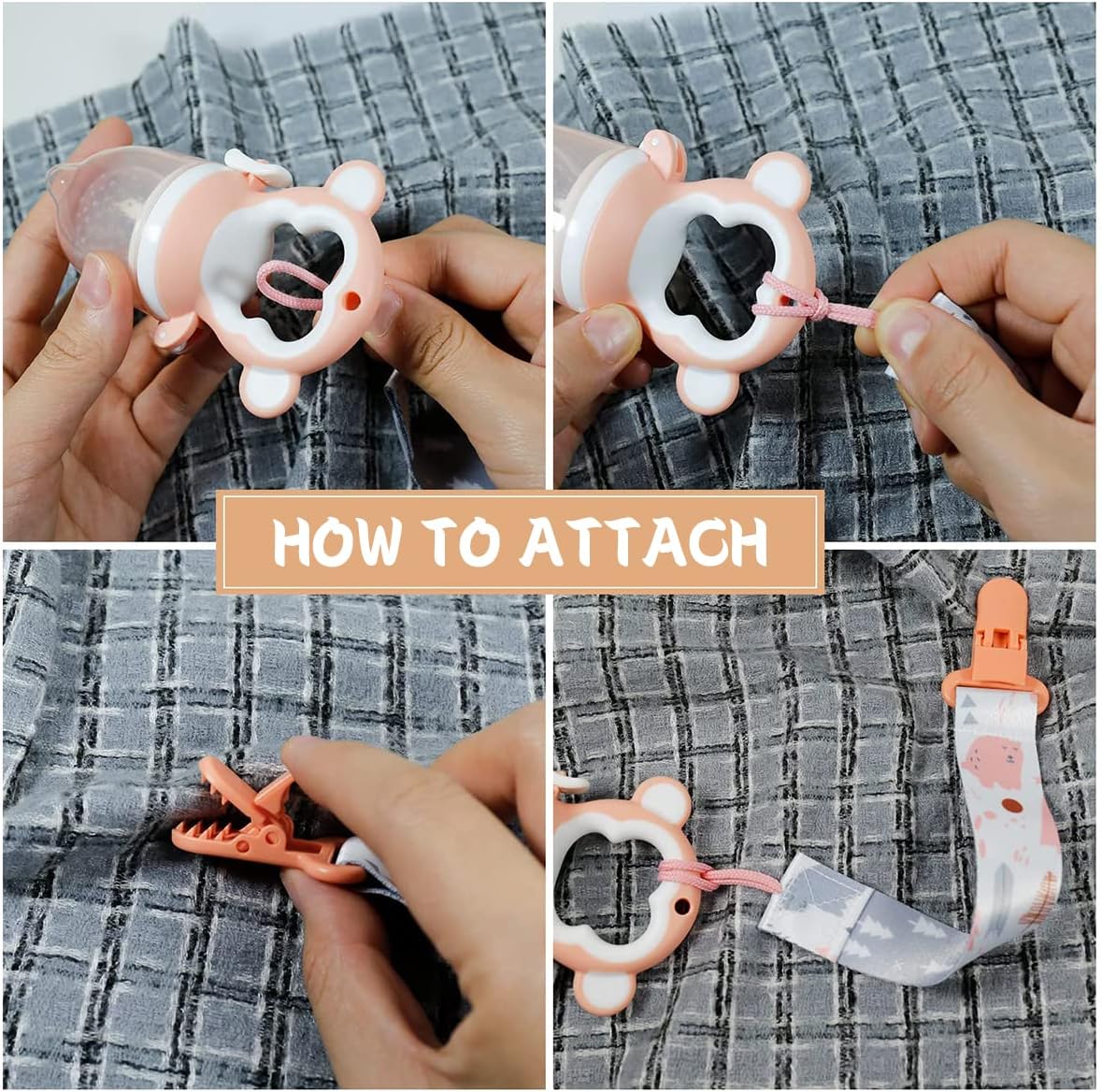 HOW TO ATTACH