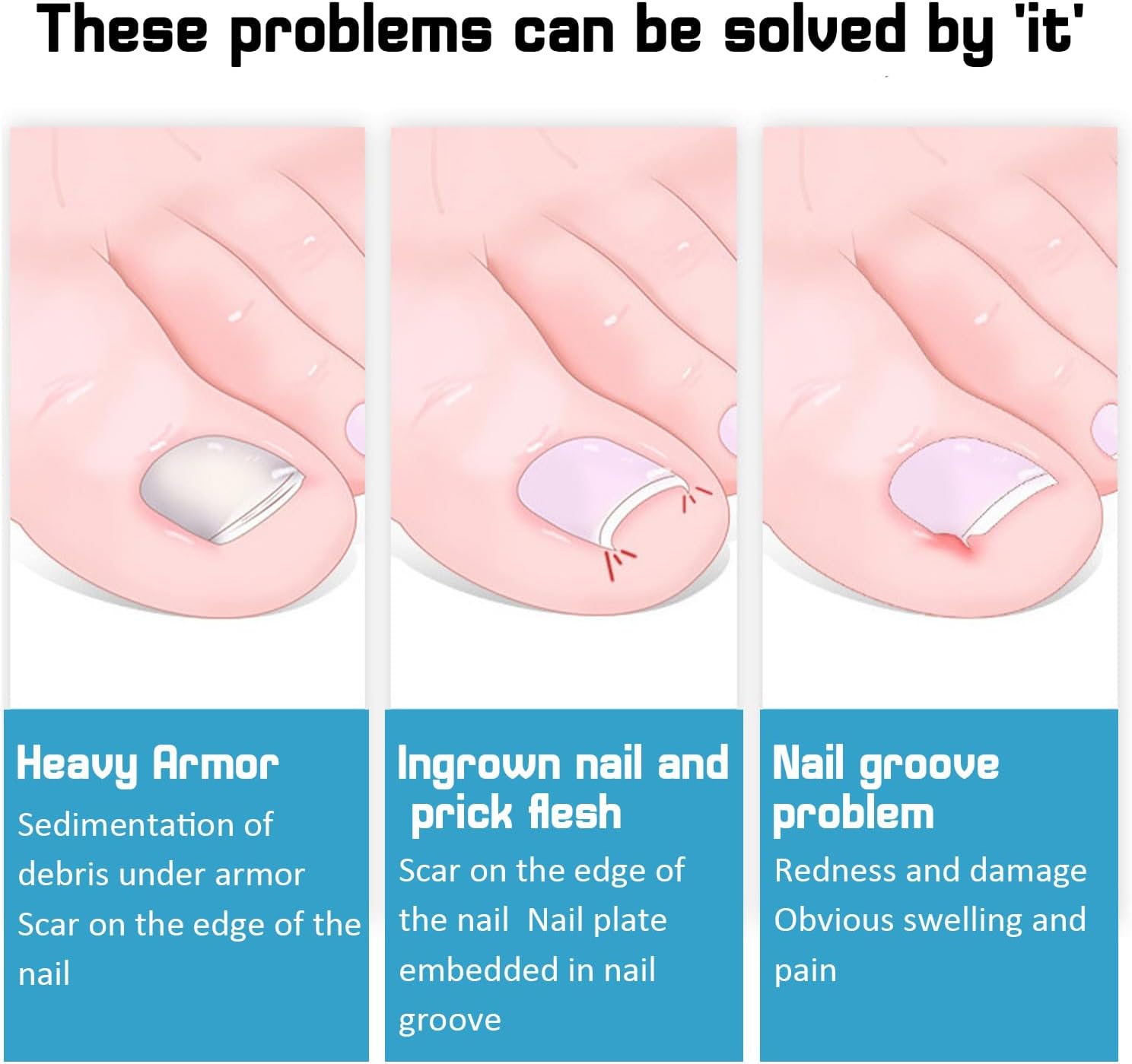 These problems can be solved by 'it'

Heavy Armor
Sedimentation of debris under armor
Scar on the edge of the nail

Ingrown nail and prick flesh
Scar on the edge of the nail Nail plate embedded in nail groove

Nail groove problem
Redness and damage
Obvious swelling and pain