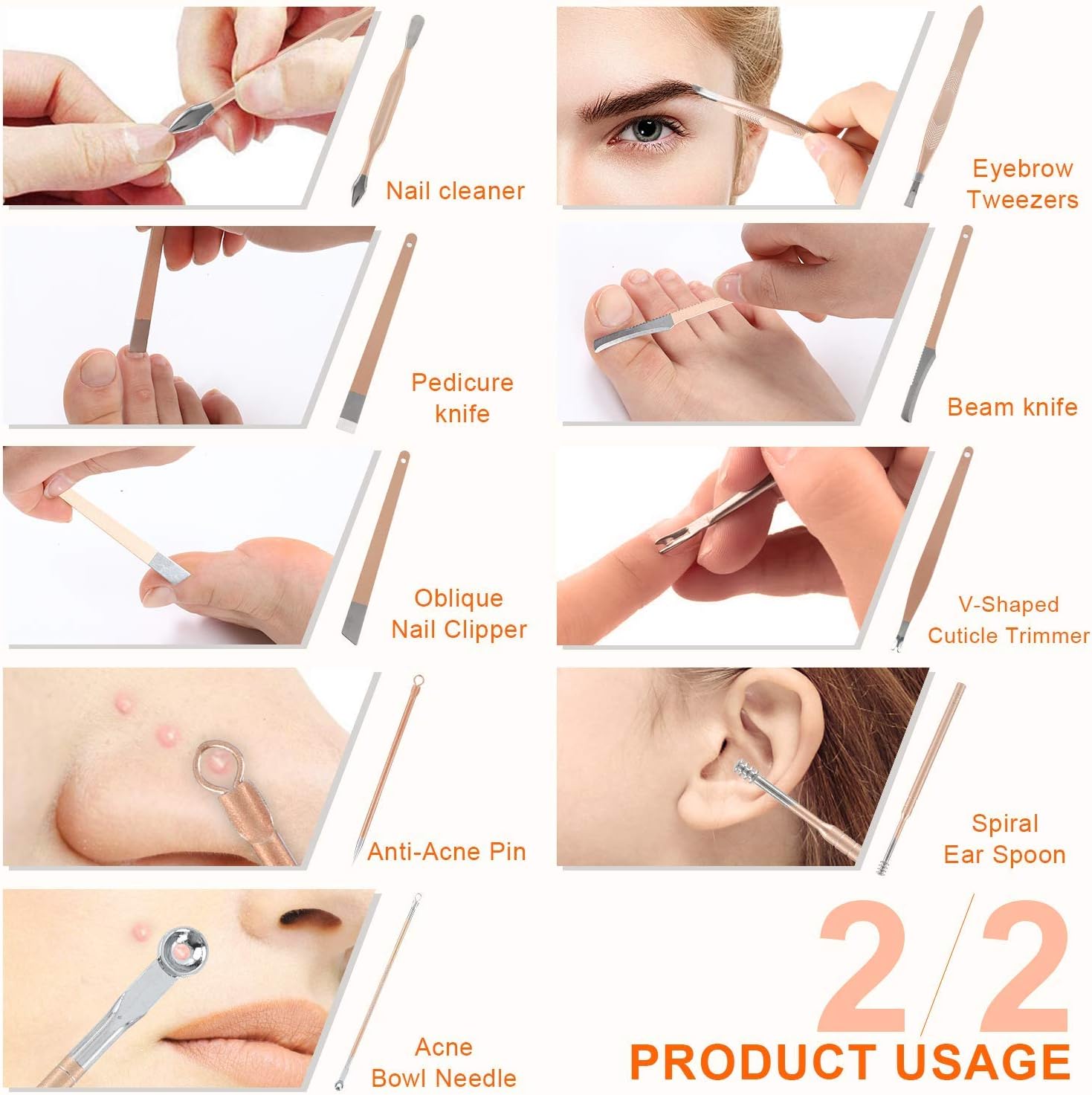 Nail cleaner

Eyebrow Tweezers

Pedicure knife

Beam knife

Oblique Nail Clipper

V-Shaped Cuticle Trimmer

Anti-Acne Pin

Spiral Ear Spoon

Acne Bowl Needle

2/2

PRODUCT USAGE