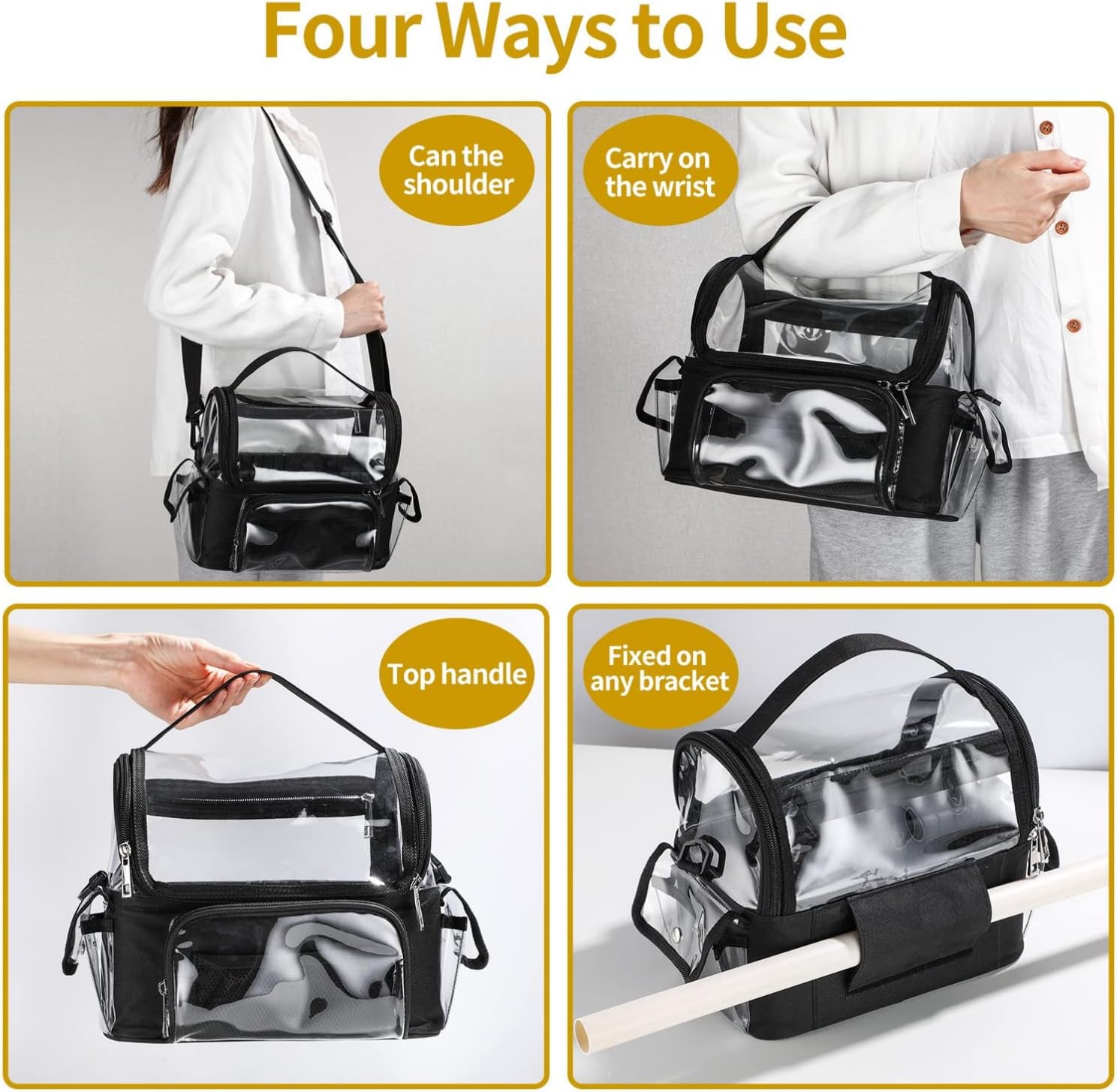 Four Ways to Use

Can the shoulder

Carry on the wrist

Top handle

Fixed on any bracket