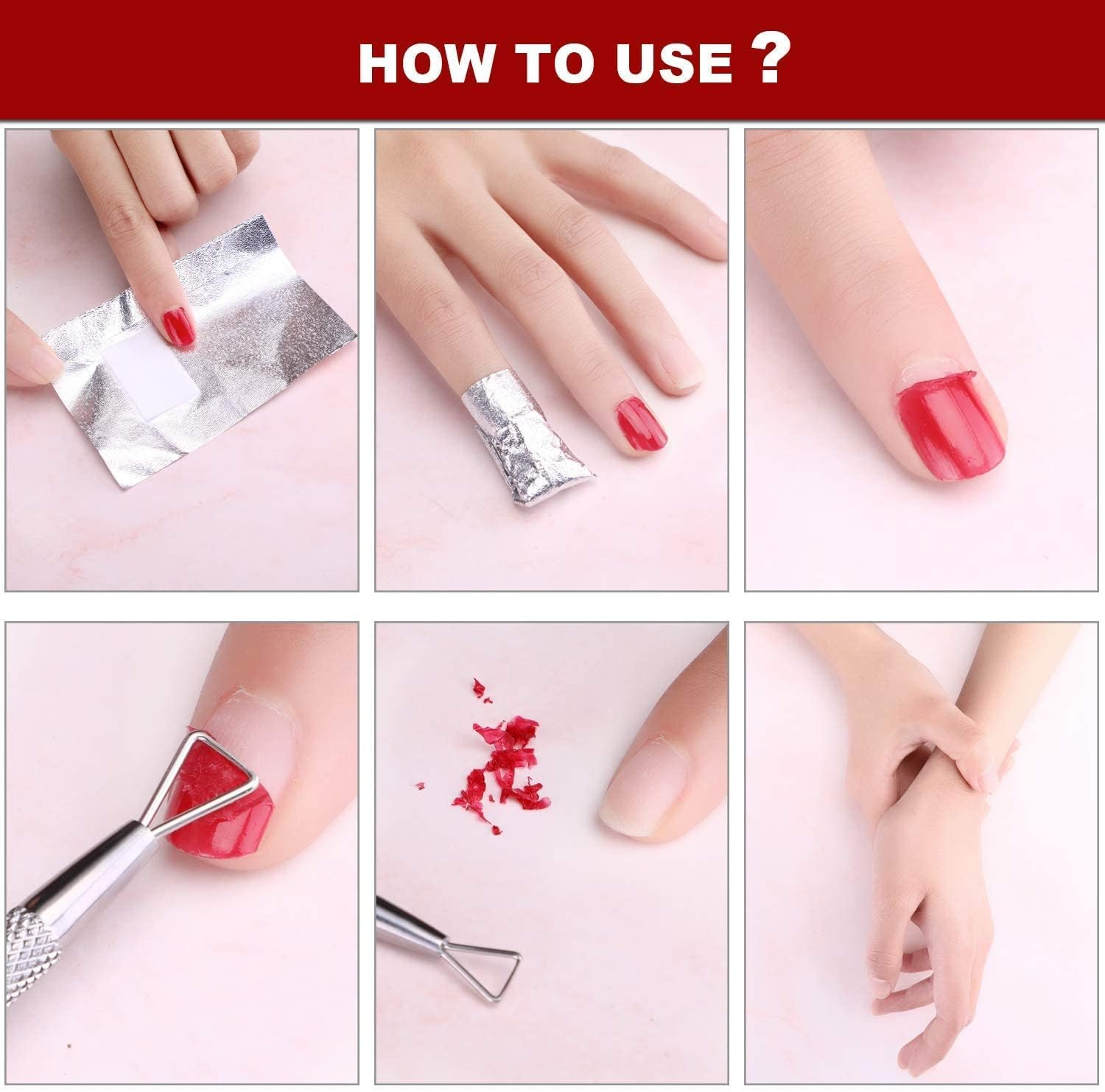 HOW TO USE ?