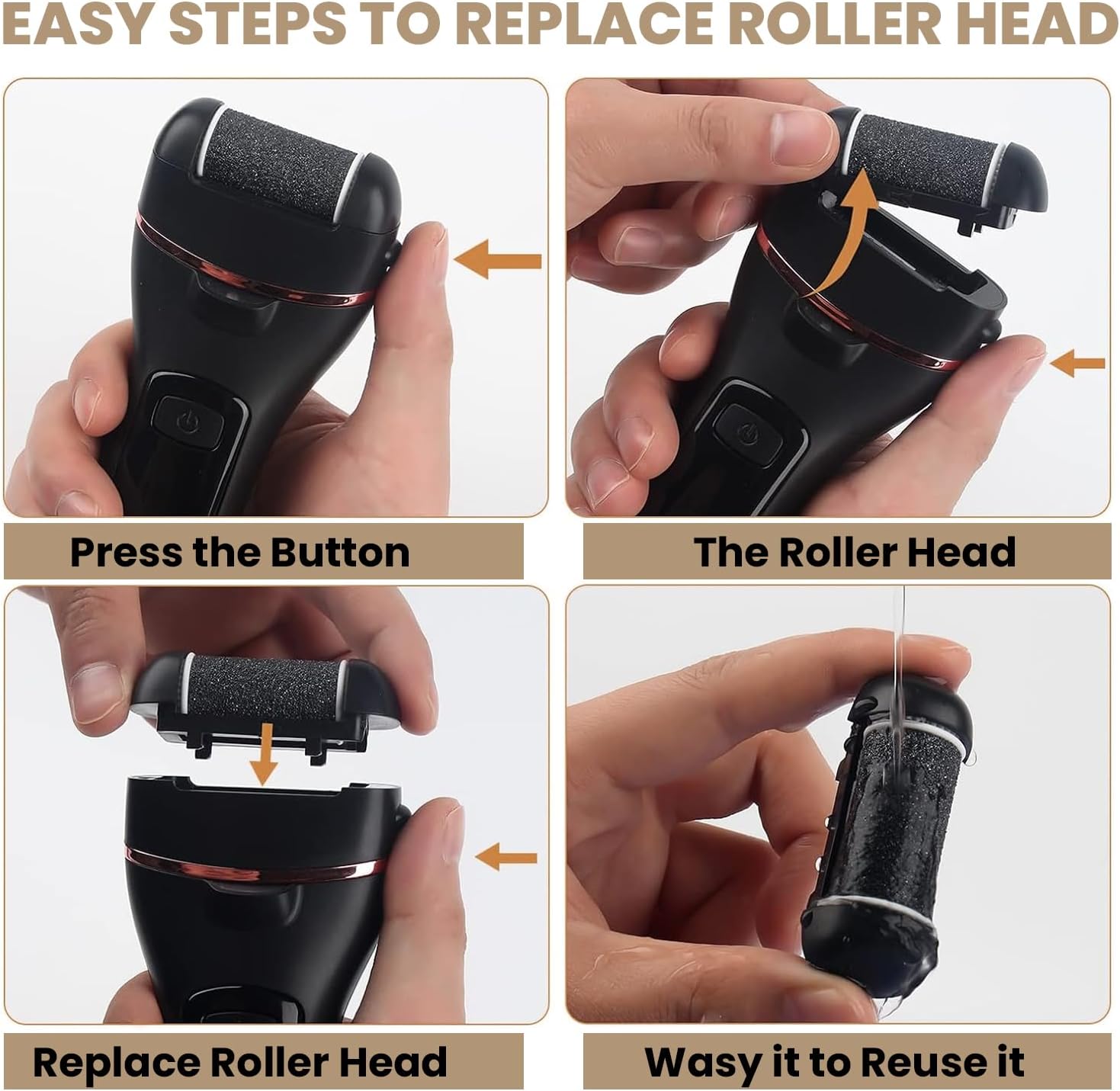 EASY STEPS TO REPLACE ROLLER HEAD

Press the Button

The Roller Head

Replace Roller Head

Wasy it to Reuse it