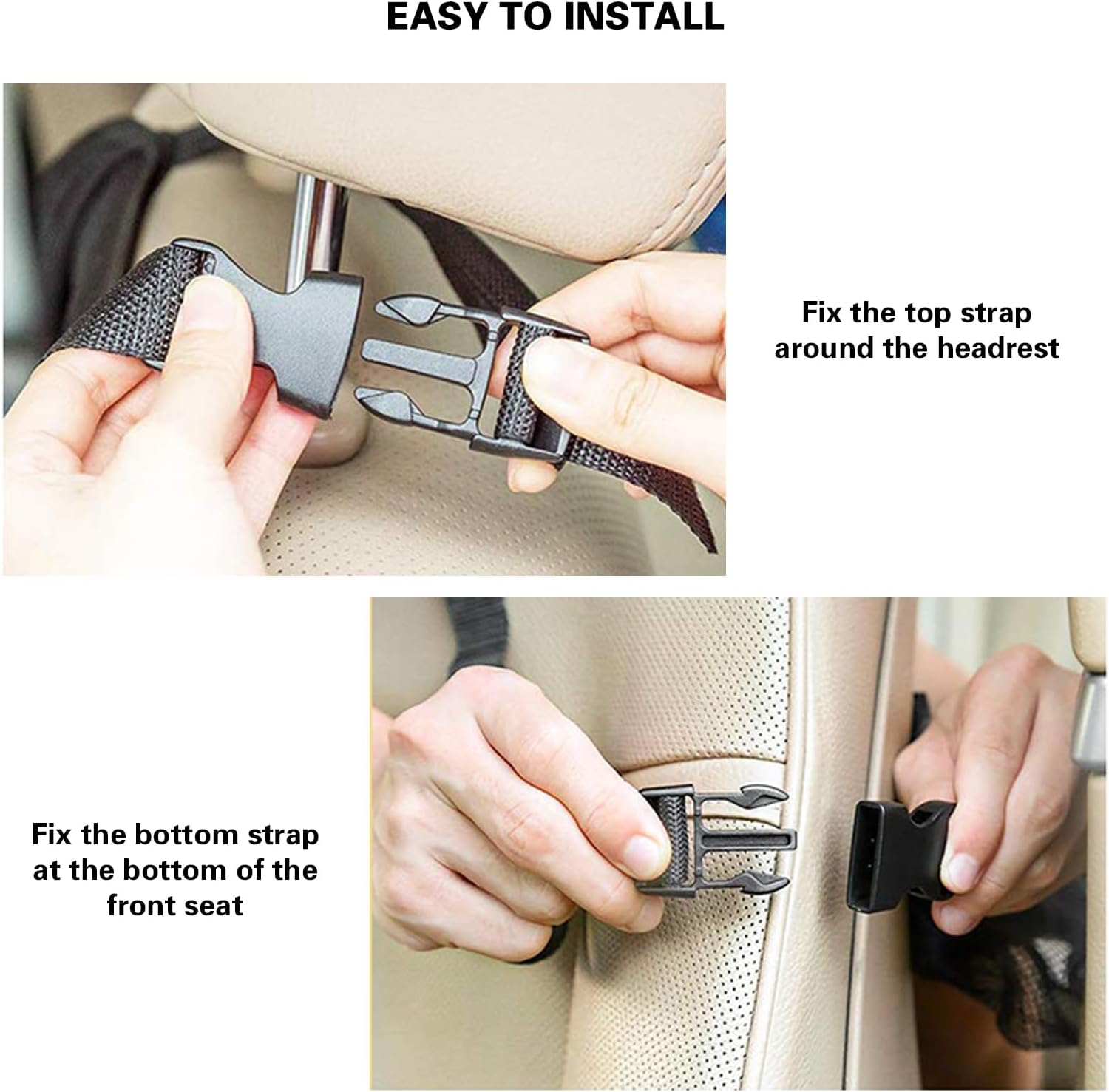 EASY TO INSTALL

Fix the top strap around the headrest

Fix the bottom strap at the bottom of the front seat