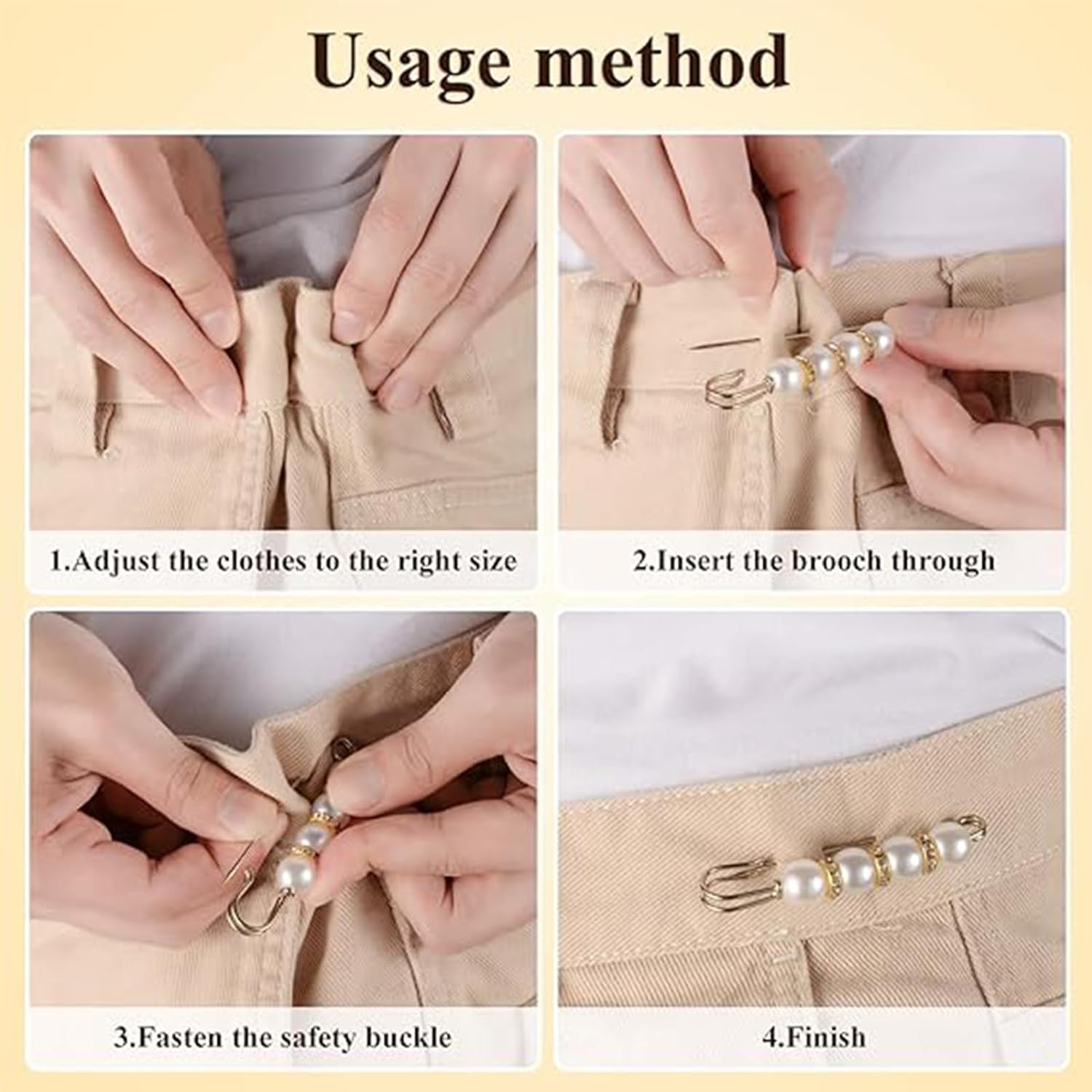 Usage method

1.Adjust the clothes to the right size

2.Insert the brooch through

3.Fasten the safety buckle

4.Finish