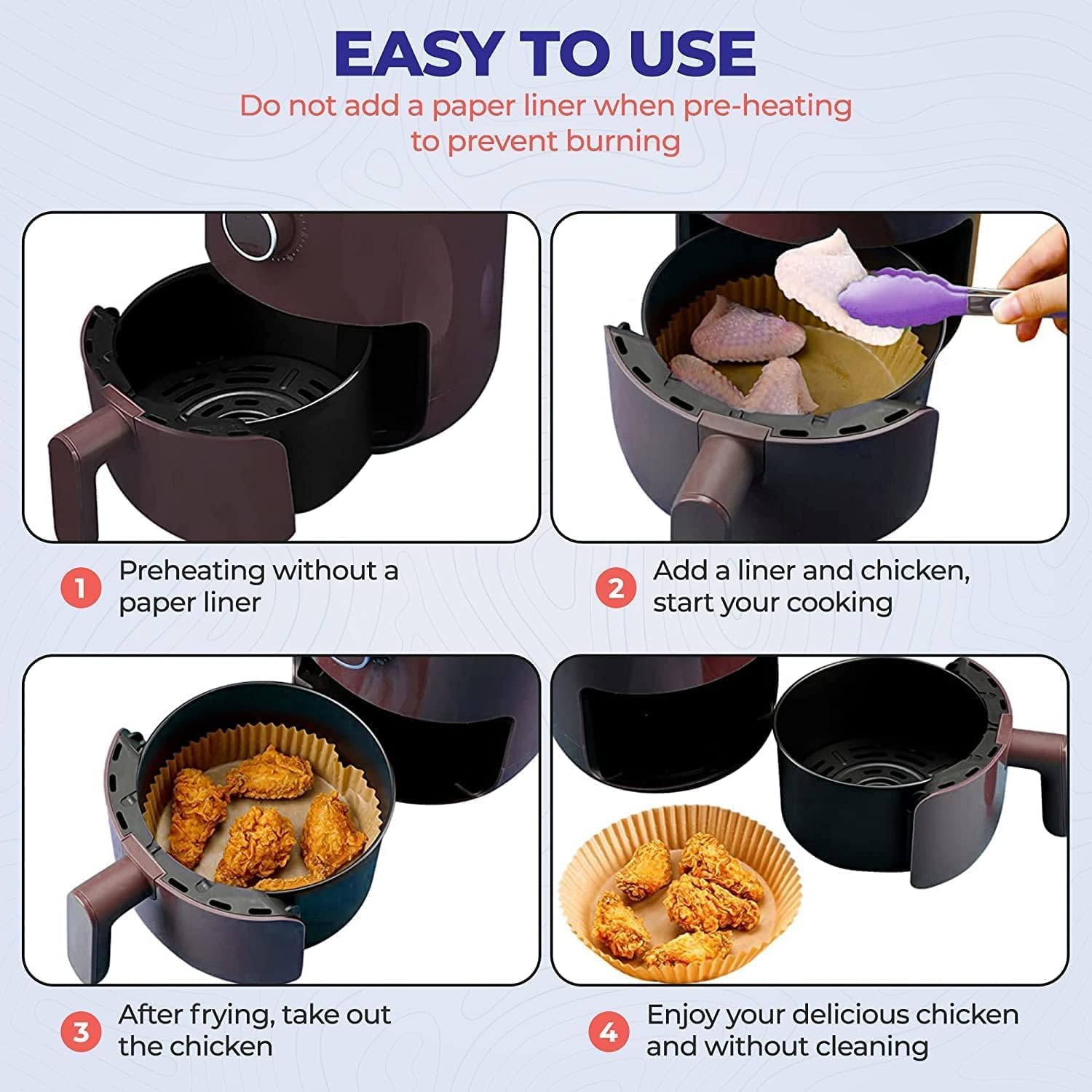 EASY TO USE

Do not add a paper liner when pre-heating to prevent burning

1 Preheating without a paper liner

2 Add a liner and chicken, start your cooking

3 After frying, take out the chicken

4 Enjoy your delicious chicken and without cleaning