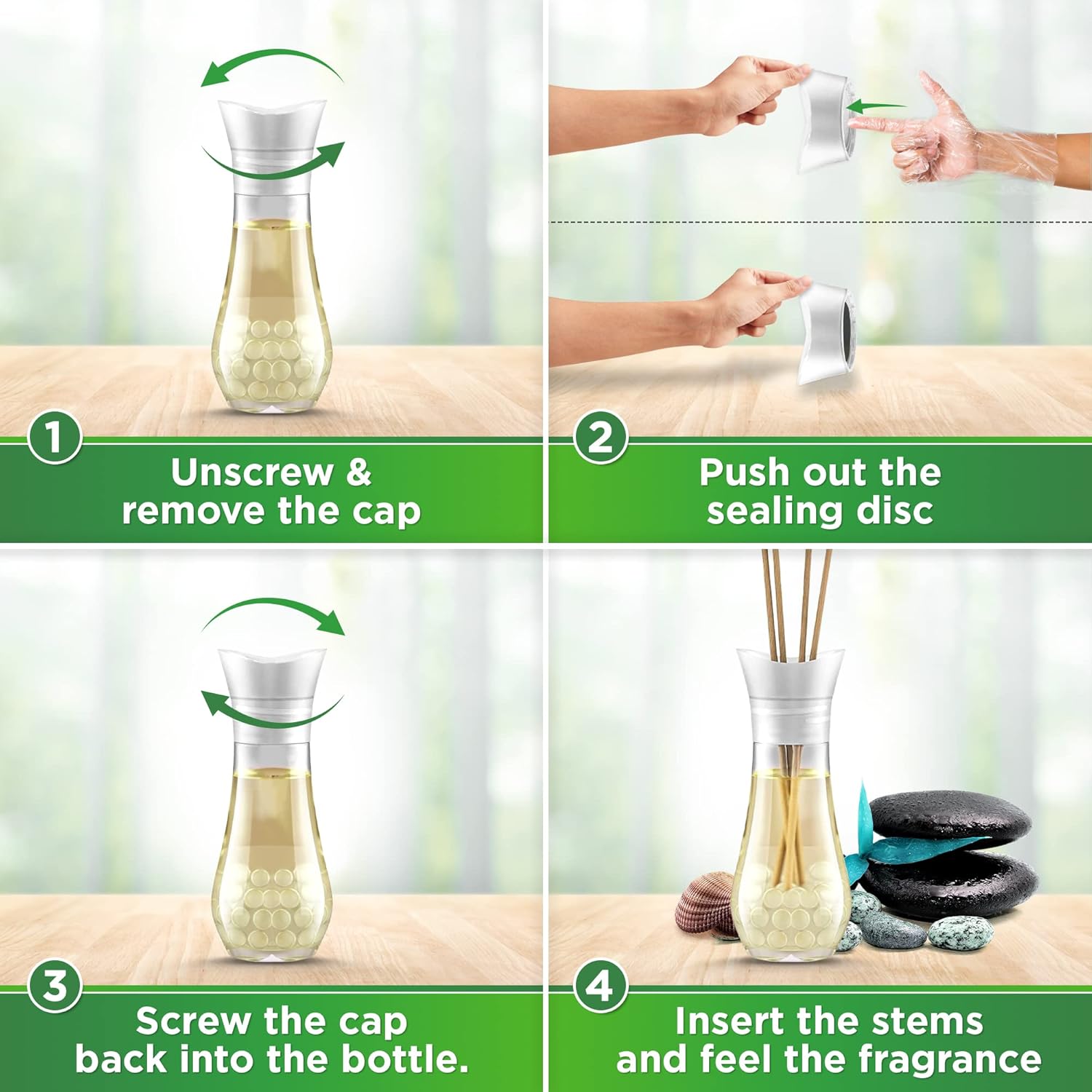 1
Unscrew & remove the cap

2
Push out the sealing disc

3
Screw the cap back into the bottle.

4
Insert the stems and feel the fragrance