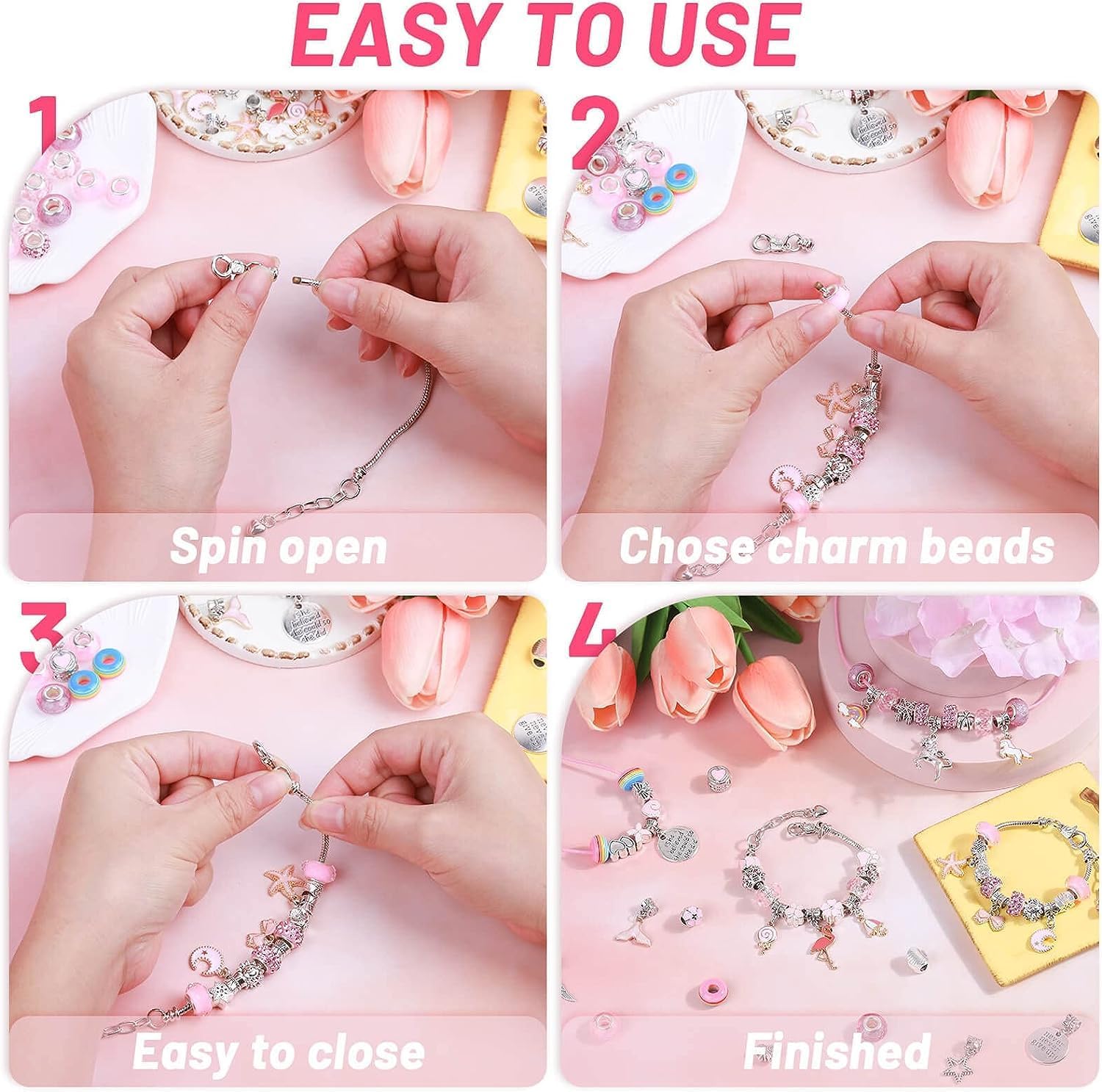 EASY TO USE

1

Spin open

2

Chose charm beads

3

Easy to close

4

Finished