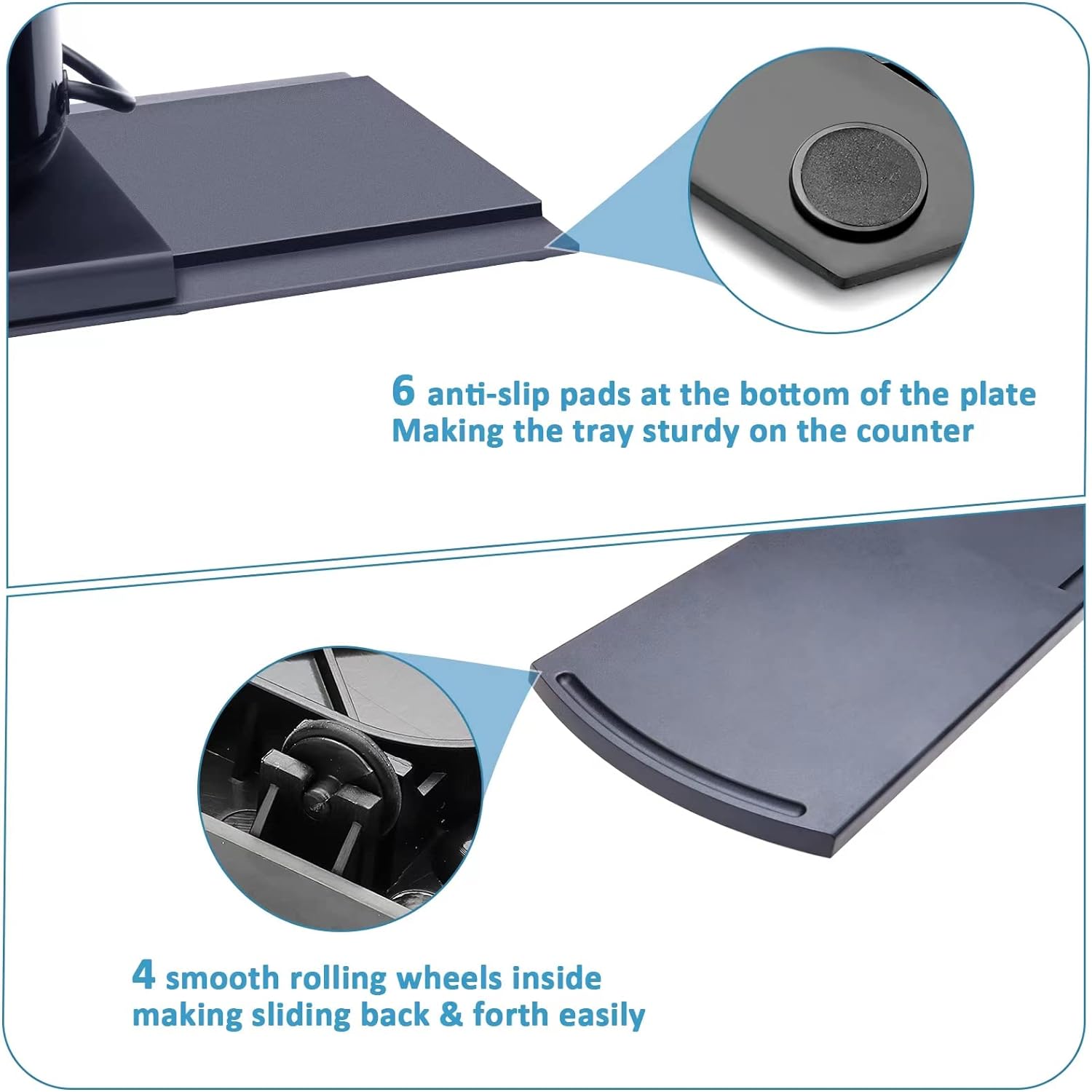 6 anti-slip pads at the bottom of the plate
Making the tray sturdy on the counter

4 smooth rolling wheels inside
making sliding back & forth easily