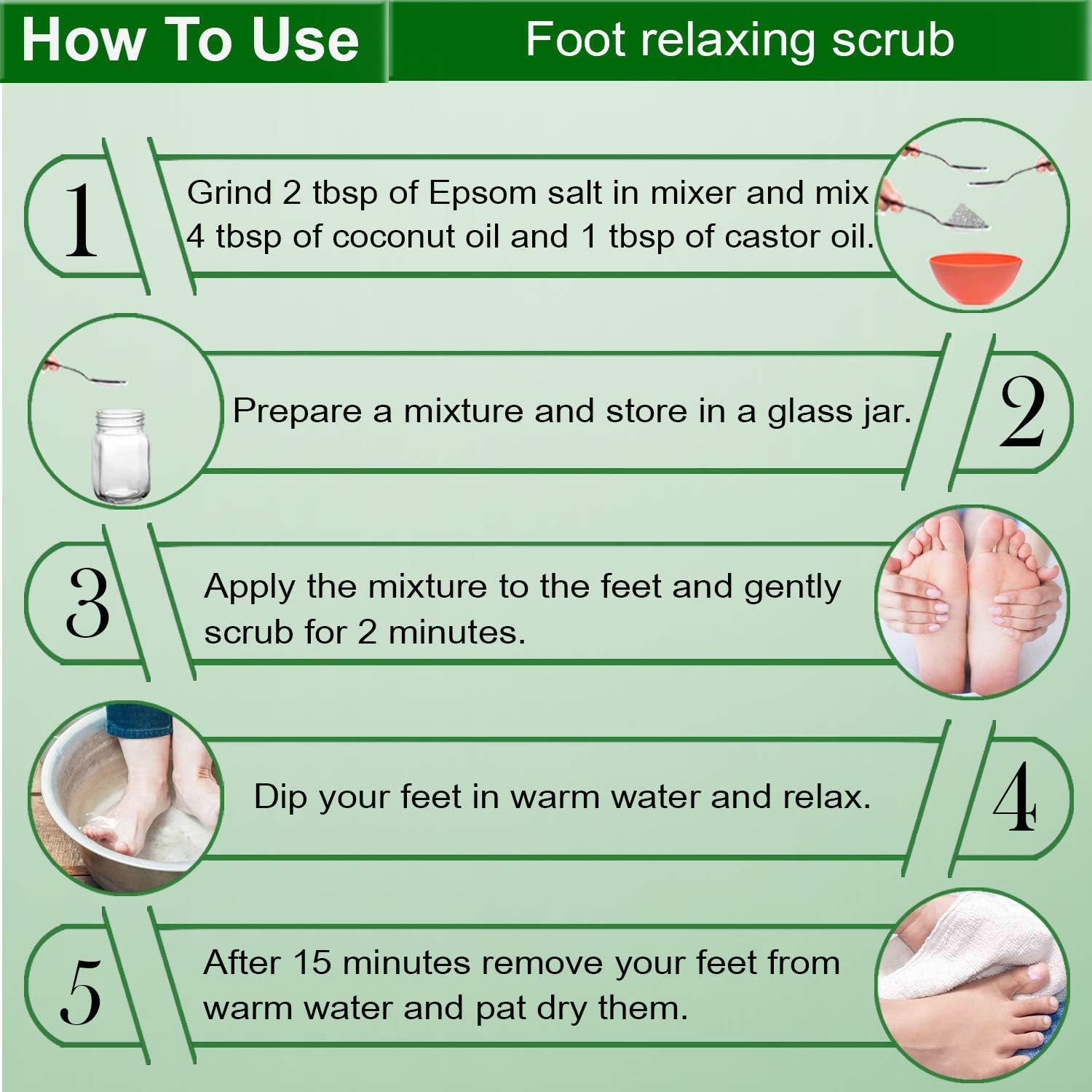 How To Use

Foot relaxing scrub

1

Grind 2 tbsp of Epsom salt in mixer and mix 4 tbsp of coconut oil and 1 tbsp of castor oil.

Prepare a mixture and store in a glass jar.

2

3

Apply the mixture to the feet and gently scrub for 2 minutes.

Dip your feet in warm water and relax.

4

5

After 15 minutes remove your feet from warm water and pat dry them.