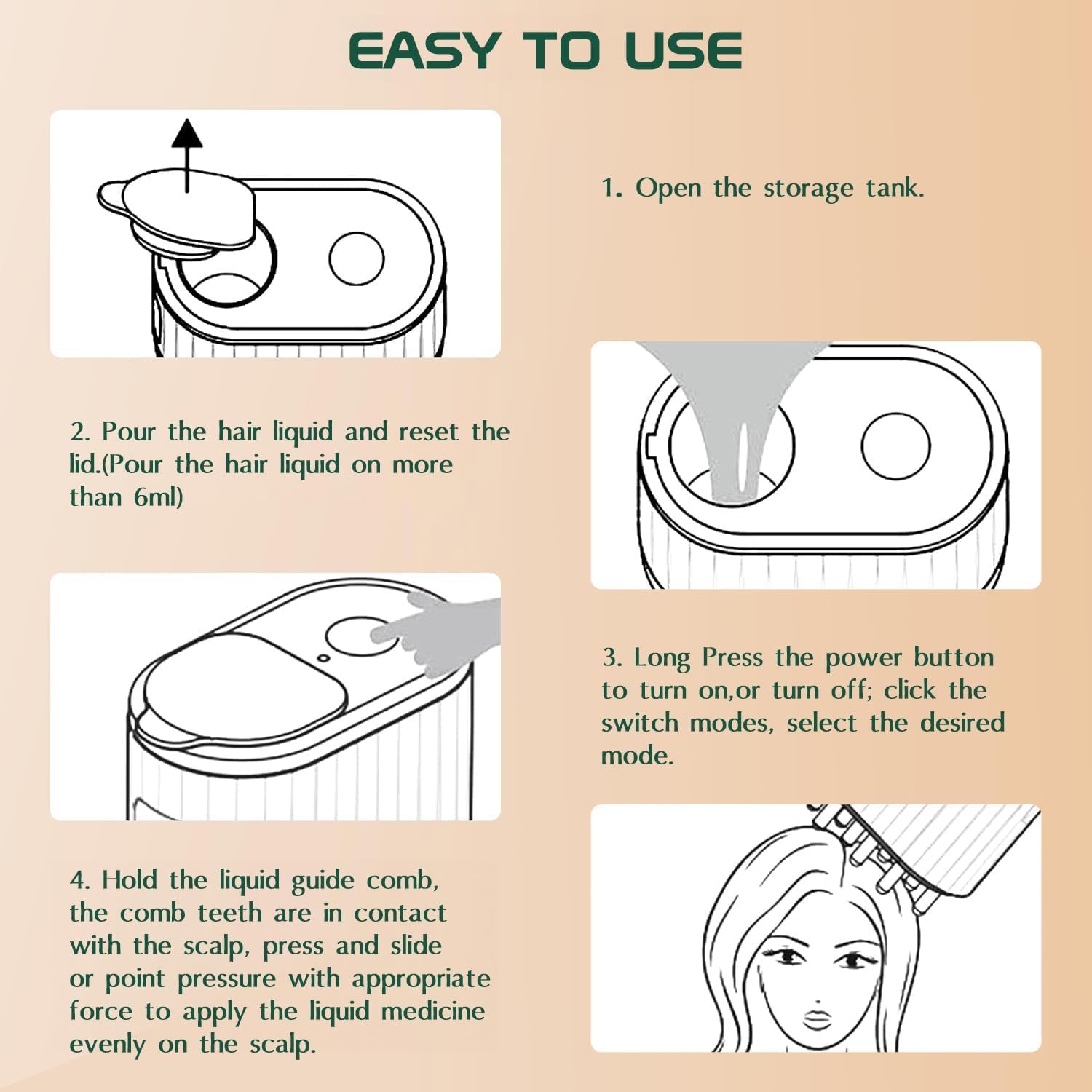 EASY TO USE

1. Open the storage tank.

2. Pour the hair liquid and reset the lid.(Pour the hair liquid on more than 6ml)

3. Long Press the power button to turn on,or turn off; click the switch modes, select the desired mode.

4. Hold the liquid guide comb, the comb teeth are in contact with the scalp, press and slide or point pressure with appropriate force to apply the liquid medicine evenly on the scalp.