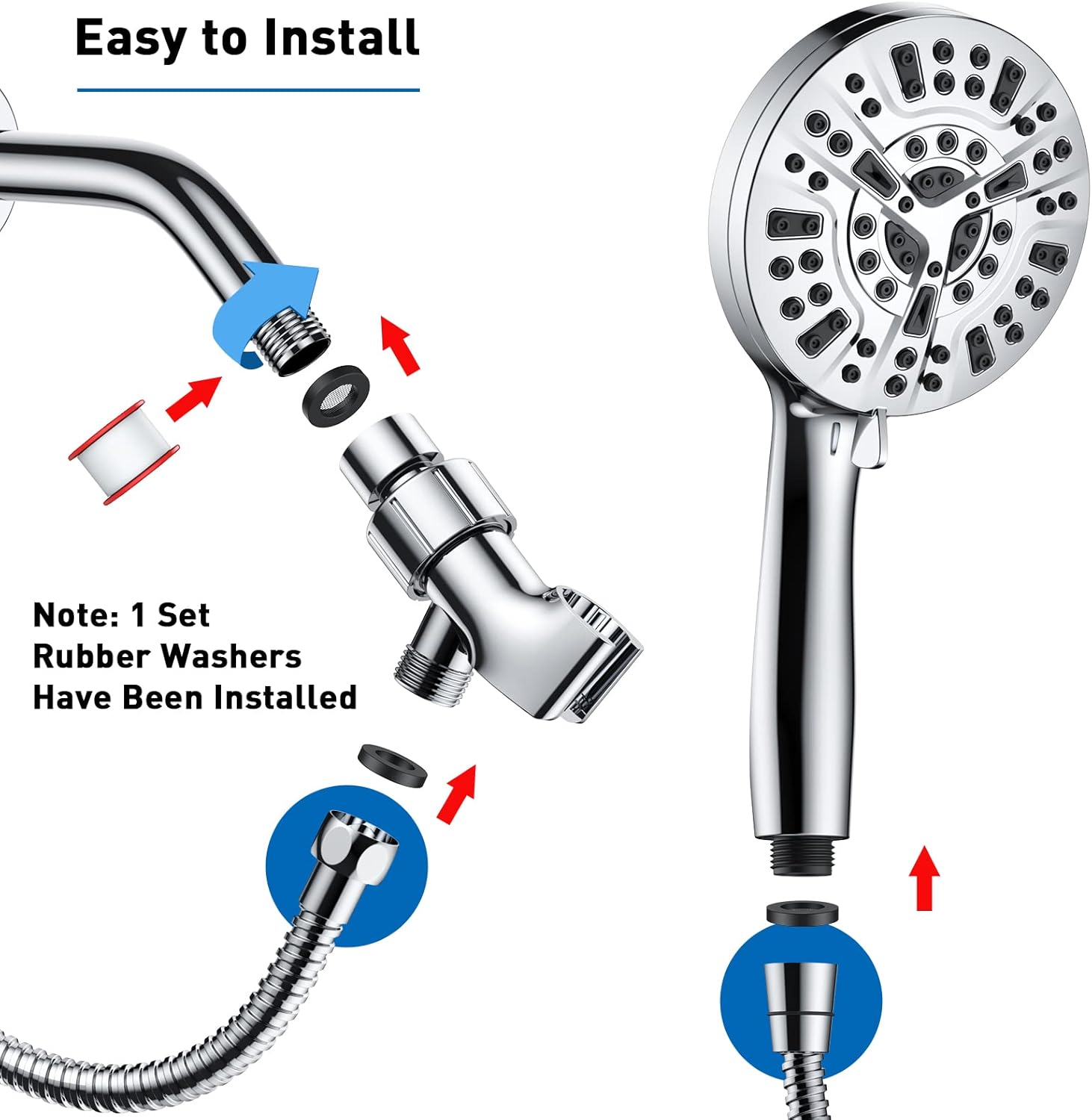 Easy to Install

Note: 1 Set Rubber Washers Have Been Installed