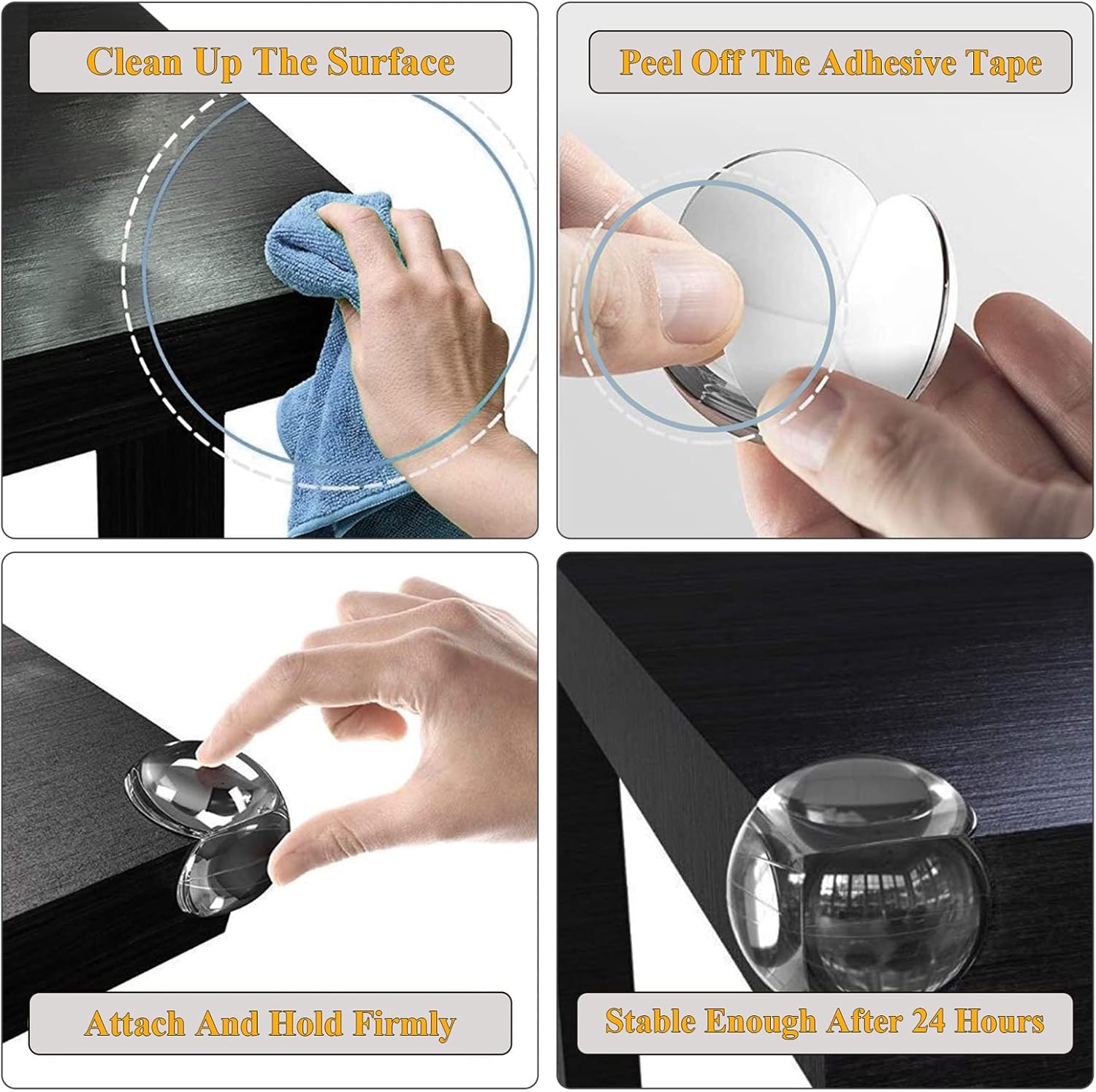 Clean Up The Surface

Peel Off The Adhesive Tape

Attach And Hold Firmly

Stable Enough After 24 Hours