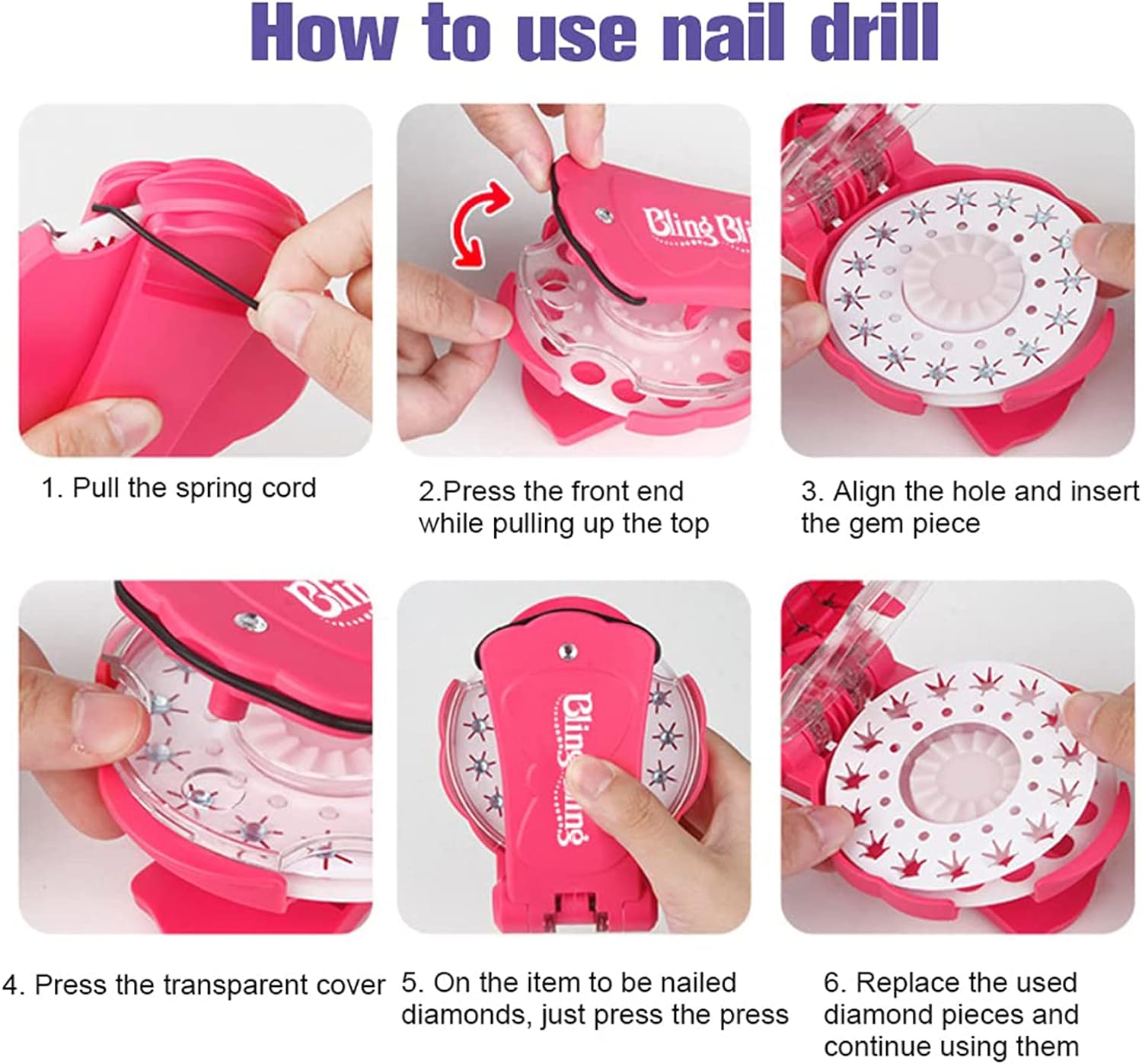 How to use nail drill

Bling Bli

1. Pull the spring cord

2.Press the front end while pulling up the top

3. Align the hole and insert the gem piece

Bli

Bling Bling

4. Press the transparent cover

5. On the item to be nailed diamonds, just press the press

6. Replace the used diamond pieces and continue using them