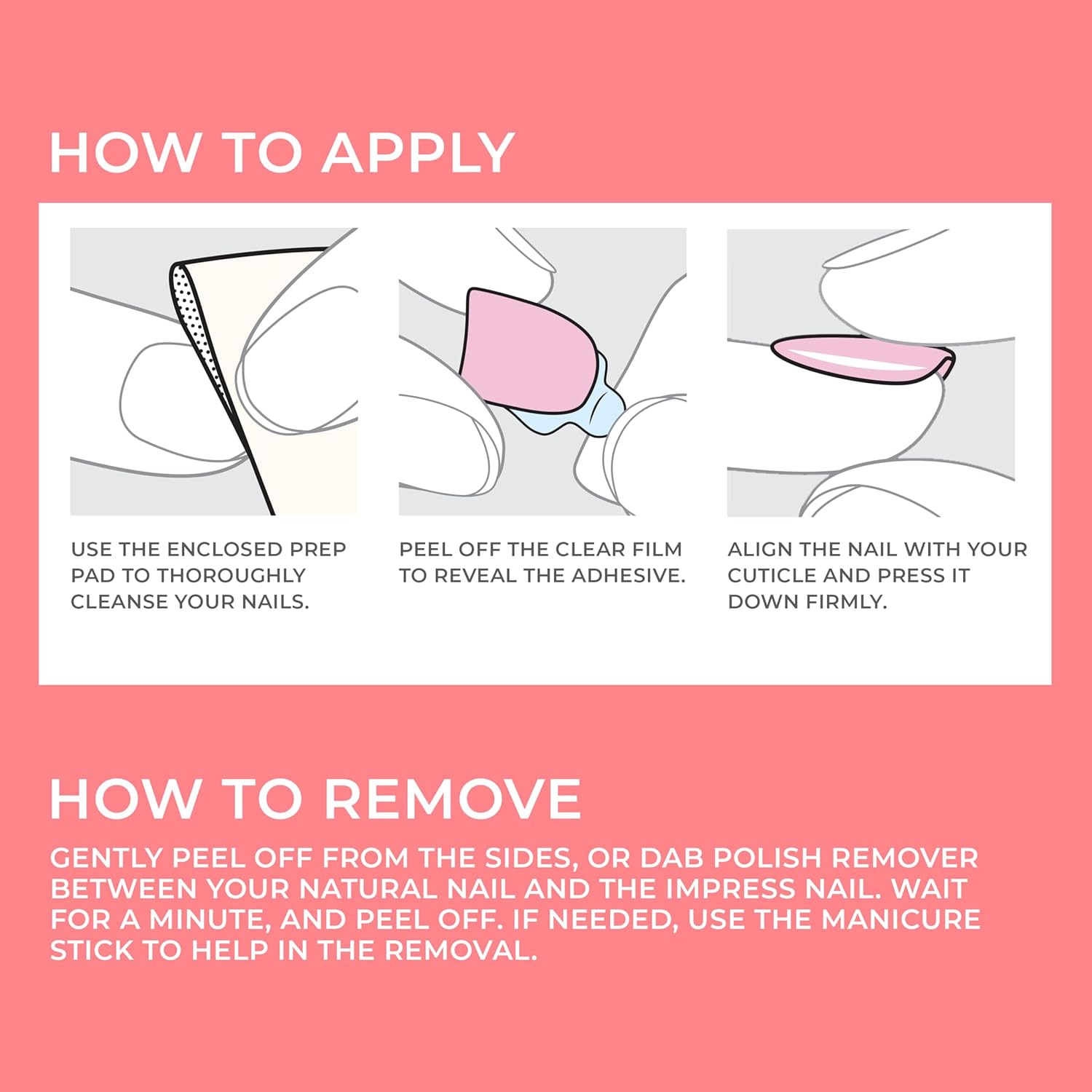 HOW TO APPLY

USE THE ENCLOSED PREP PAD TO THOROUGHLY CLEANSE YOUR NAILS.

PEEL OFF THE CLEAR FILM TO REVEAL THE ADHESIVE.

ALIGN THE NAIL WITH YOUR CUTICLE AND PRESS IT DOWN FIRMLY.

HOW TO REMOVE

GENTLY PEEL OFF FROM THE SIDES, OR DAB POLISH REMOVER BETWEEN YOUR NATURAL NAIL AND THE IMPRESS NAIL. WAIT FOR A MINUTE, AND PEEL OFF. IF NEEDED, USE THE MANICURE STICK TO HELP IN THE REMOVAL.