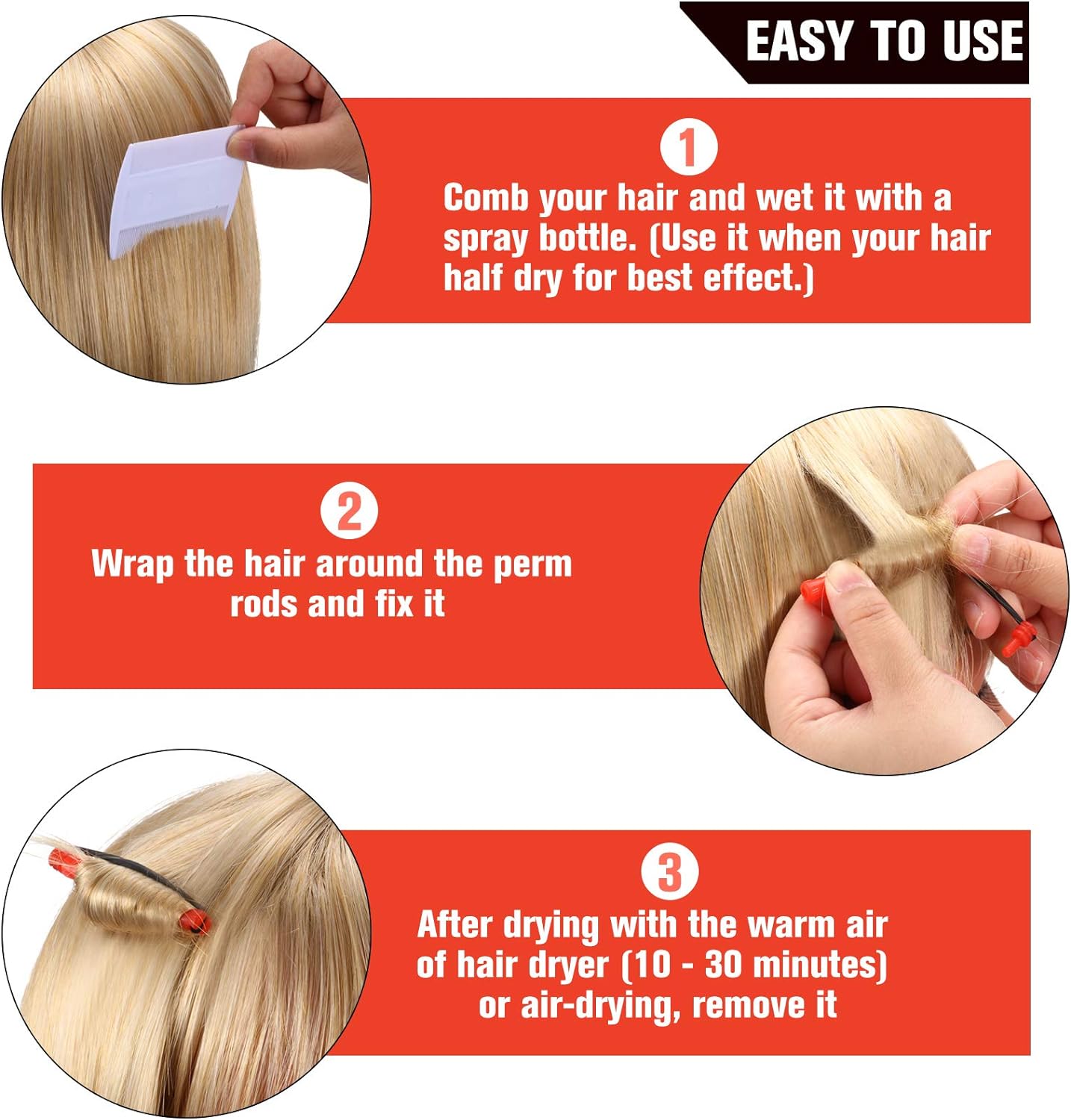 EASY TO USE

1
Comb your hair and wet it with a spray bottle. (Use it when your hair half dry for best effect.)

2
Wrap the hair around the perm rods and fix it

3
After drying with the warm air of hair dryer (10 - 30 minutes) or air-drying, remove it