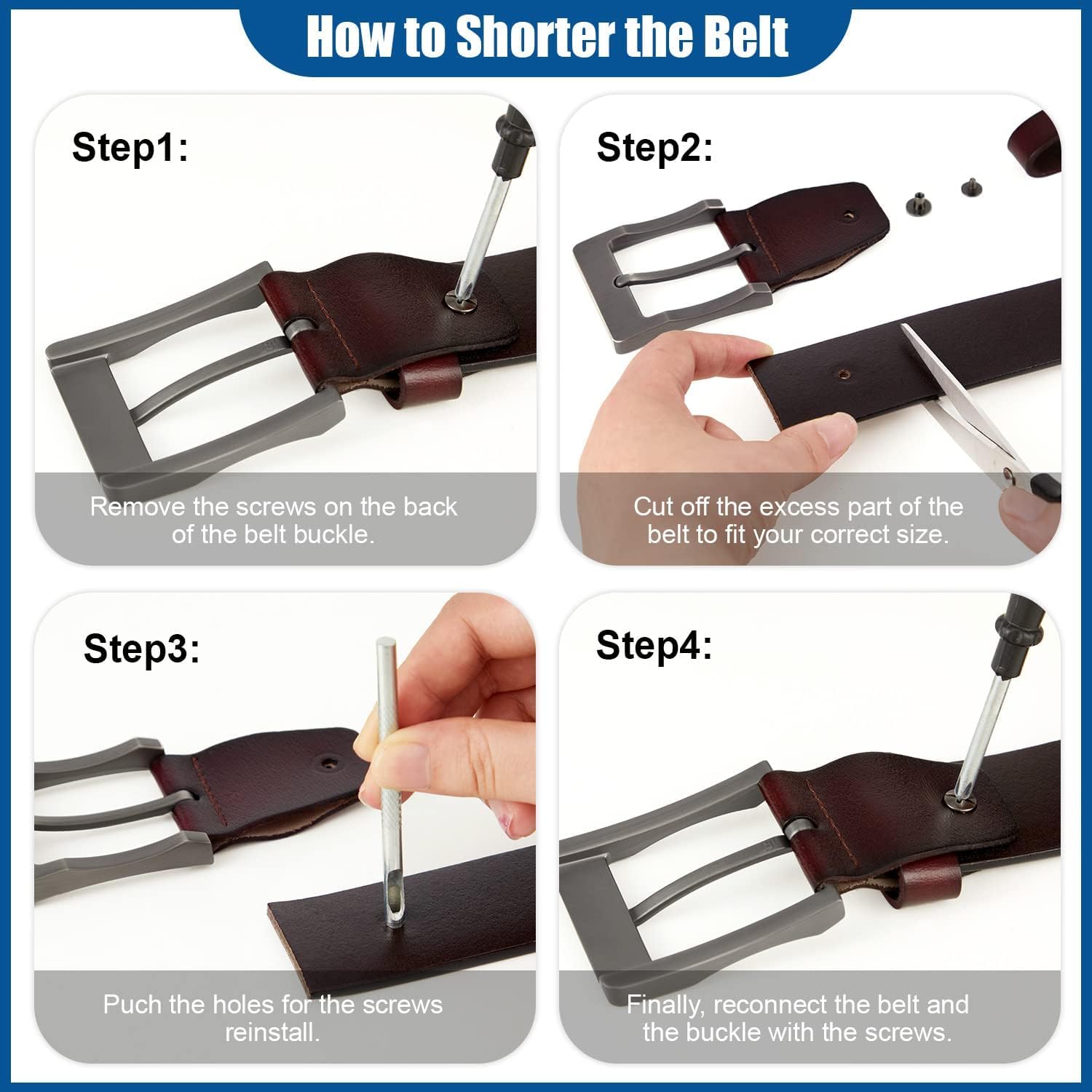 How to Shorter the Belt

Step1:

Remove the screws on the back of the belt buckle.

Step2:

Cut off the excess part of the belt to fit your correct size.

Step3:

Puch the holes for the screws reinstall.

Step4:

Finally, reconnect the belt and the buckle with the screws.