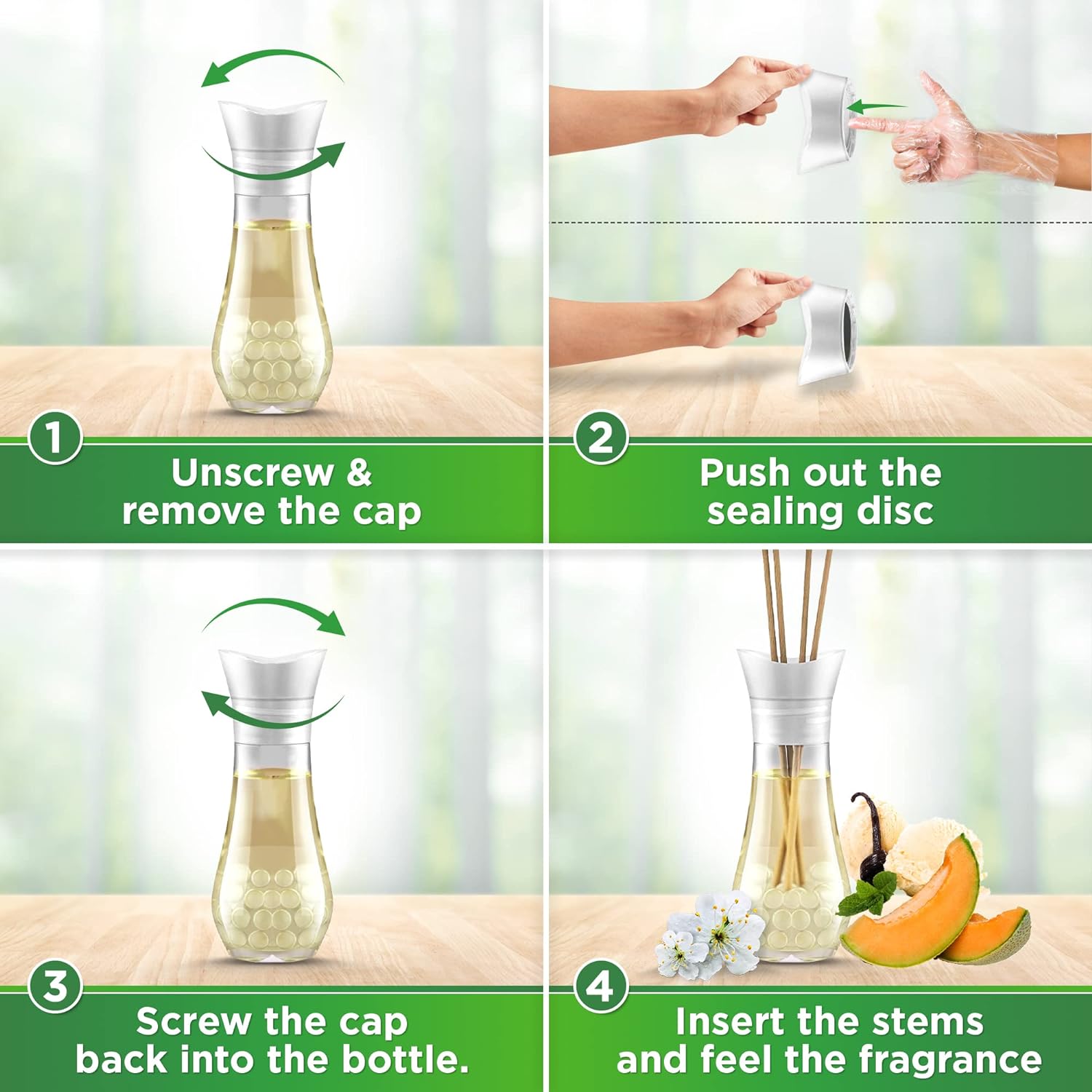 1
Unscrew & remove the cap

2
Push out the sealing disc

3
Screw the cap back into the bottle.

4
Insert the stems and feel the fragrance