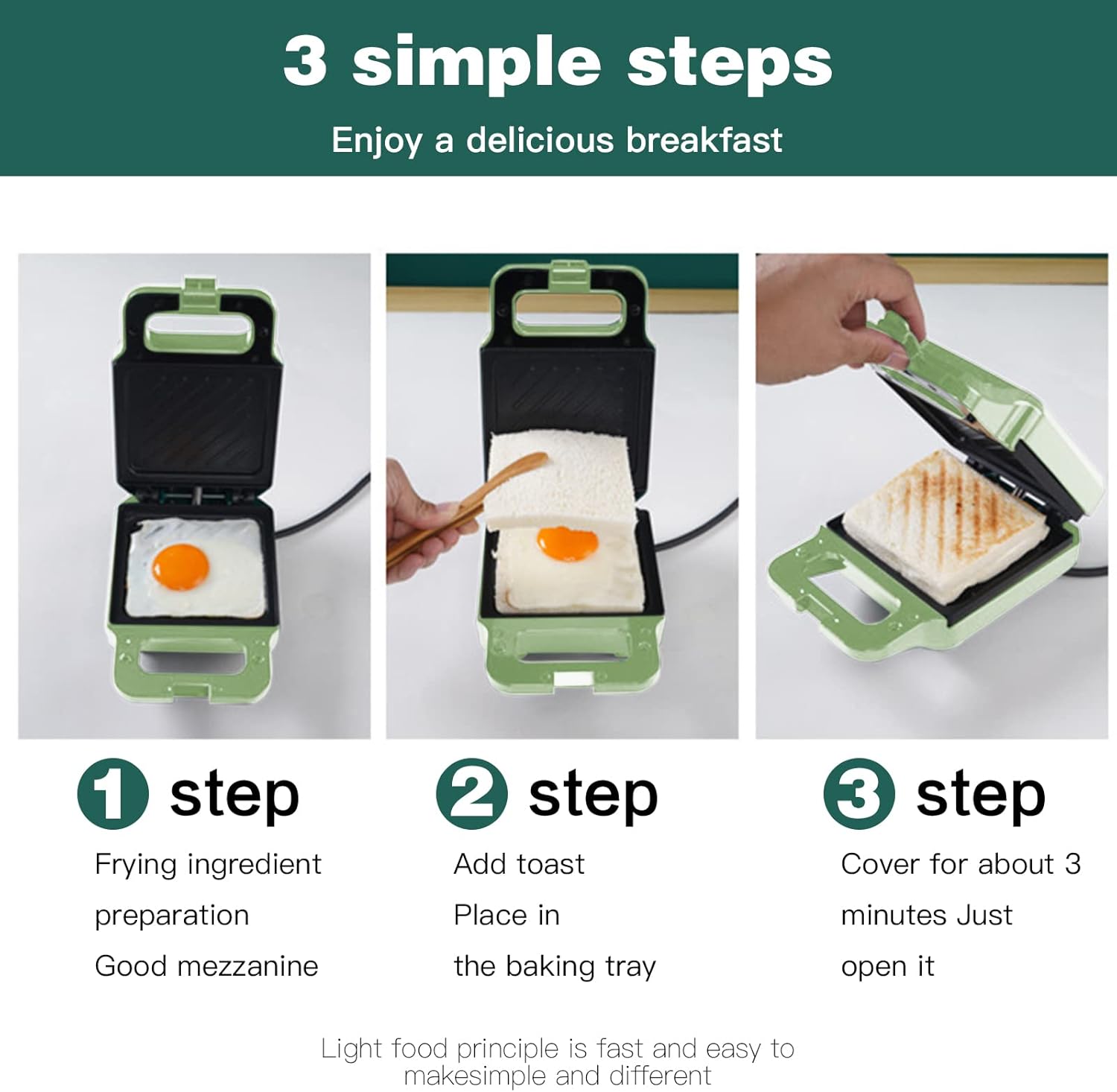 3 simple steps

Enjoy a delicious breakfast

1 step

Frying ingredient preparation Good mezzanine

2 step

Add toast Place in the baking tray

3 step

Cover for about 3 minutes Just open it

Light food principle is fast and easy to makesimple and different