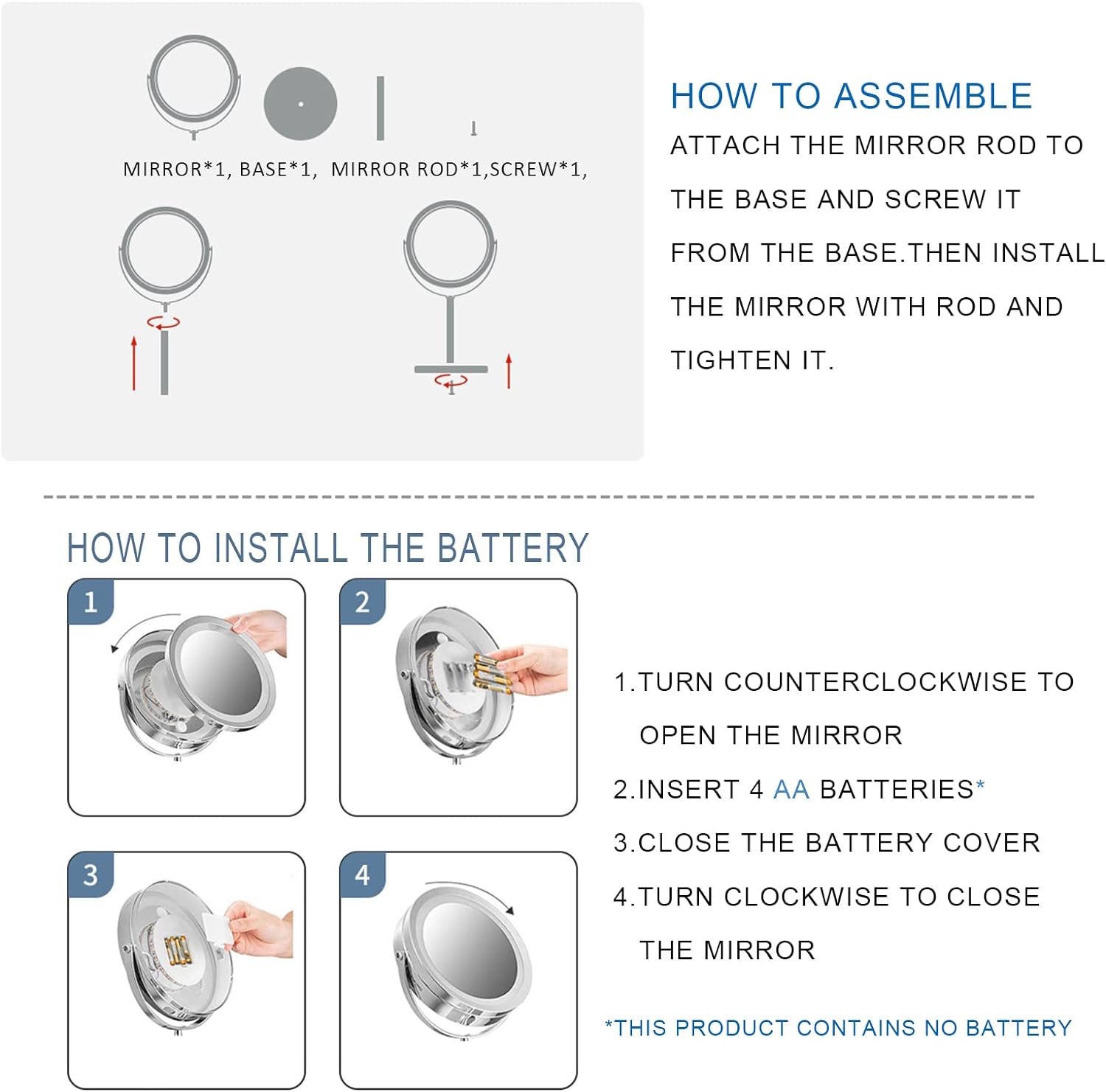 MIRROR*1, BASE*1, MIRROR ROD*1,SCREW*1,

HOW TO ASSEMBLE

ATTACH THE MIRROR ROD TO THE BASE AND SCREW IT FROM THE BASE.THEN INSTALL THE MIRROR WITH ROD AND TIGHTEN IT.

HOW TO INSTALL THE BATTERY

1

2

3

4

1.TURN COUNTERCLOCKWISE TO OPEN THE MIRROR

2.INSERT 4 AA BATTERIES*

3.CLOSE THE BATTERY COVER

4.TURN CLOCKWISE TO CLOSE THE MIRROR

*THIS PRODUCT CONTAINS NO BATTERY