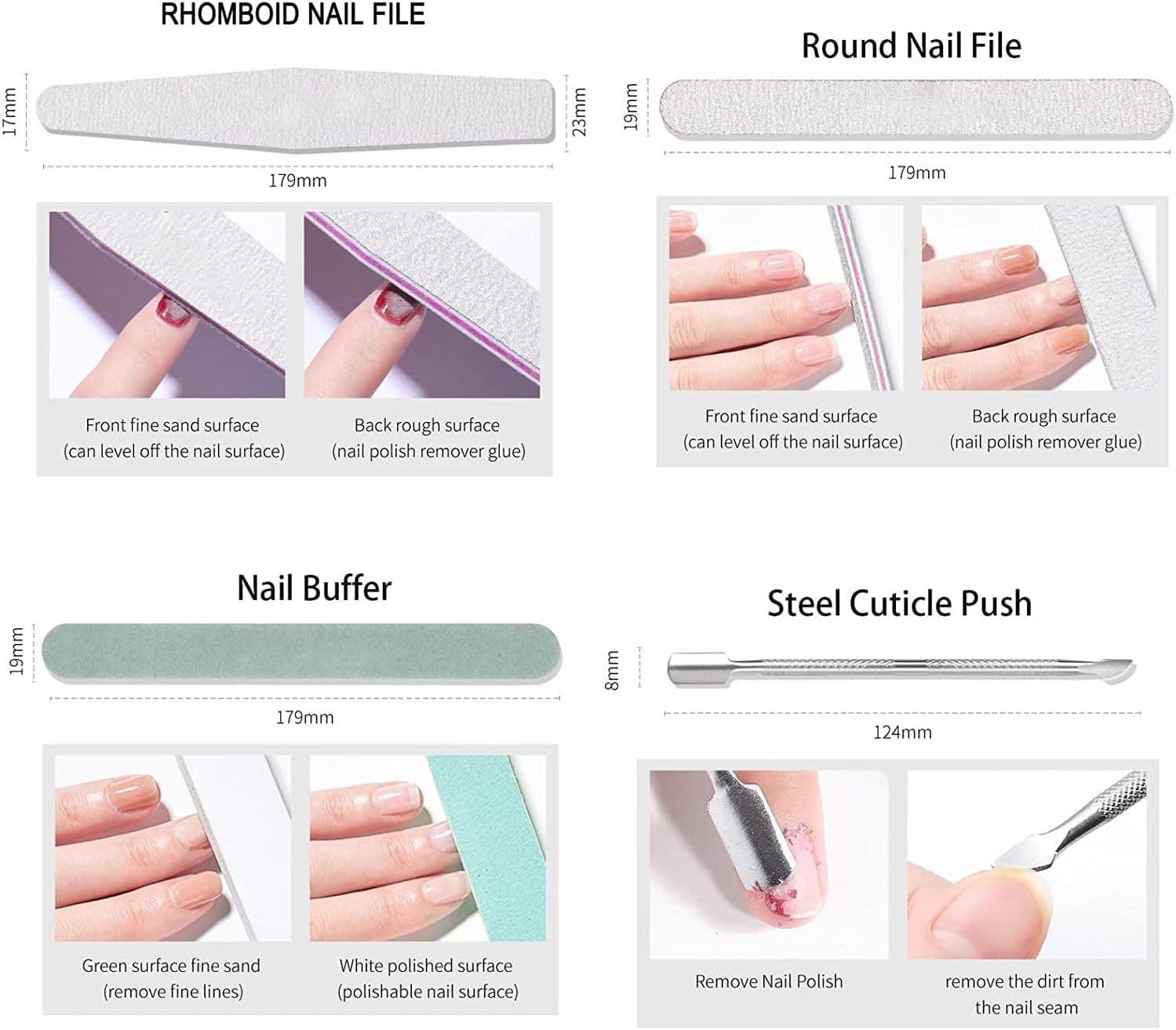 RHOMBOID NAIL FILE

17mm

23mm

179mm

Front fine sand surface
(can level off the nail surface)

Back rough surface
(nail polish remover glue)

Round Nail File

19mm

179mm

Front fine sand surface
(can level off the nail surface)

Back rough surface
(nail polish remover glue)

Nail Buffer

19mm

179mm

Green surface fine sand
(remove fine lines)

White polished surface
(polishable nail surface)

Steel Cuticle Push

8mm

124mm

Remove Nail Polish

remove the dirt from
the nail seam